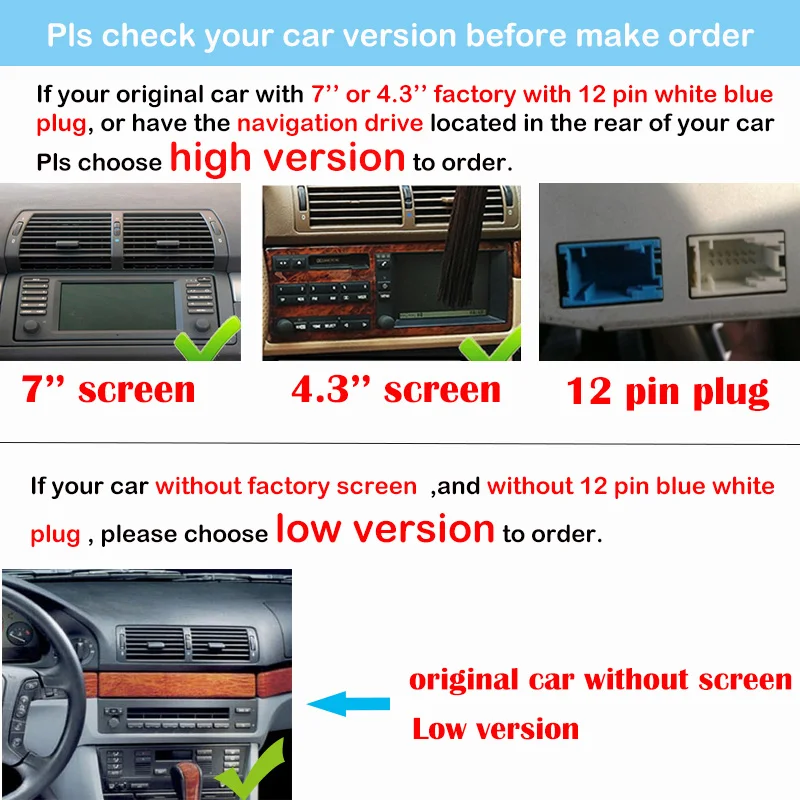 Pls check your car version before make order

If your original car with 7'' or 4.3'' factory with 12 pin white blue plug, or have the navigation drive located in the rear of your car Pls choose high version to order.

7'' screen

4.3'' screen

12 pin plug

If your car without factory screen ,and without 12 pin blue white plug , please choose low version to order.

original car without screen
Low version