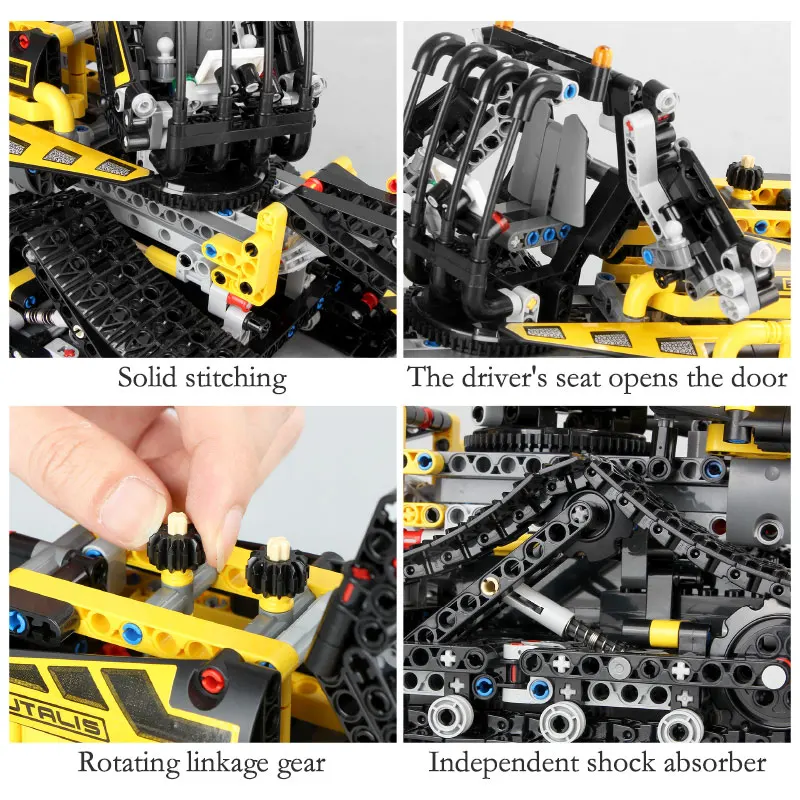 Solid stitching

The driver's seat opens the door

UTALIS

Rotating linkage gear

Independent shock absorber