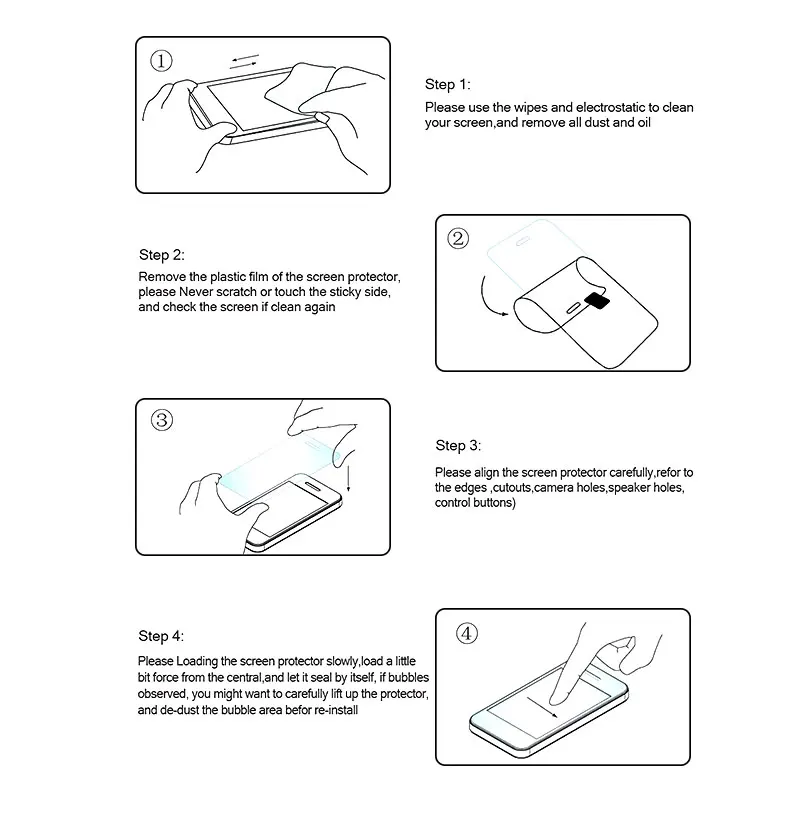 ①

Step 1:
Please use the wipes and electrostatic to clean your screen,and remove all dust and oil

Step 2:
Remove the plastic film of the screen protector, please Never scratch or touch the sticky side, and check the screen if clean again

②

③

Step 3:
Please align the screen protector carefully,refor to the edges ,cutouts,camera holes,speaker holes, control buttons)

Step 4:
Please Loading the screen protector slowly,load a little bit force from the central,and let it seal by itself, if bubbles observed, you might want to carefully lift up the protector, and de-dust the bubble area befor re-install

④