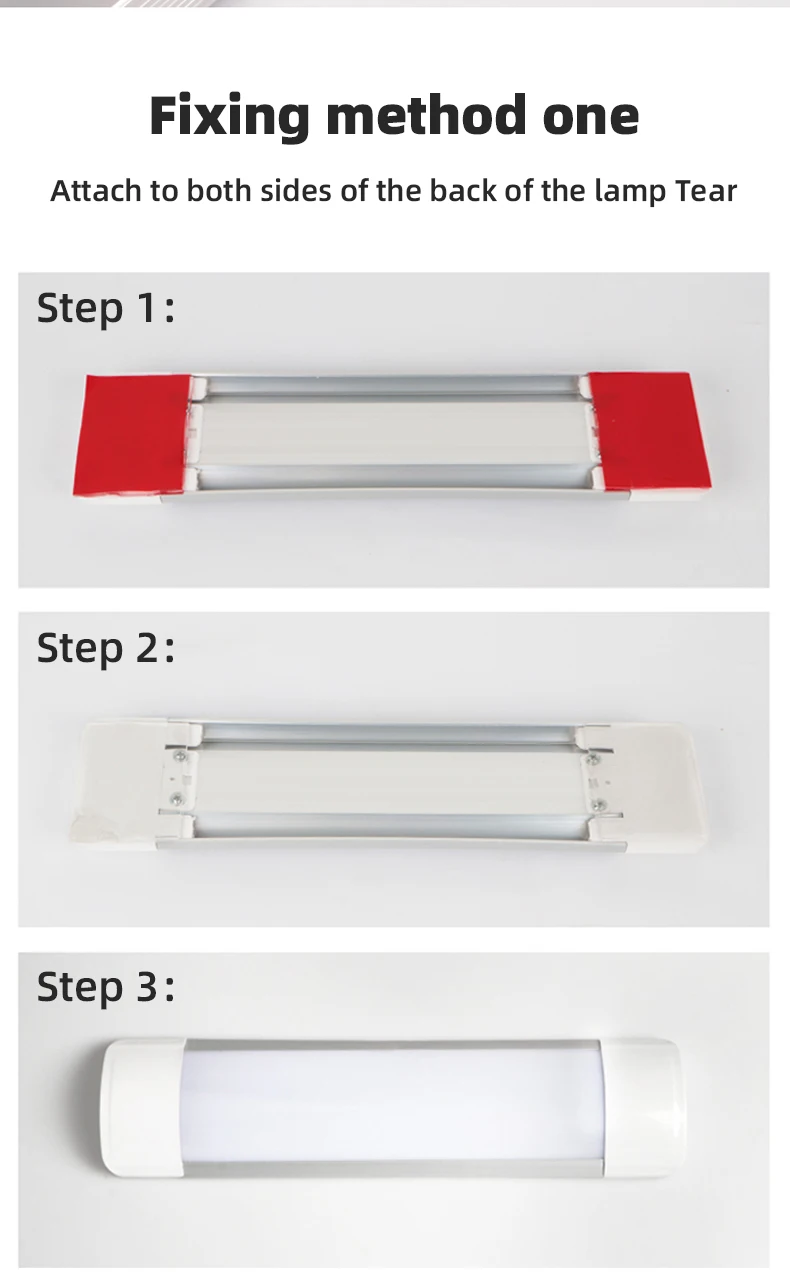 Fixing method one

Attach to both sides of the back of the lamp Tear

Step 1:

Step 2:

Step 3: