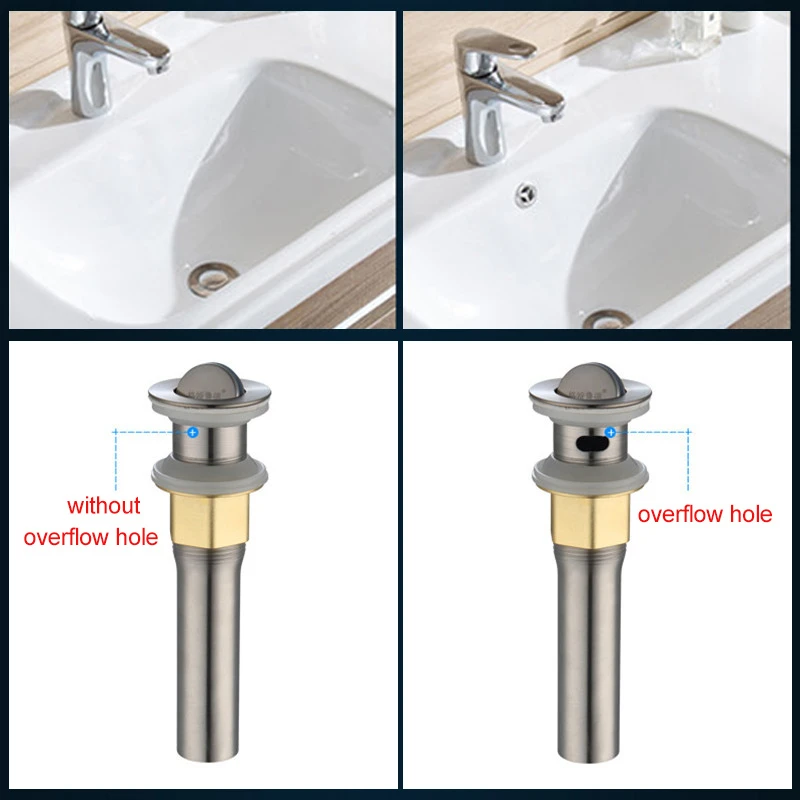 without overflow hole

overflow hole