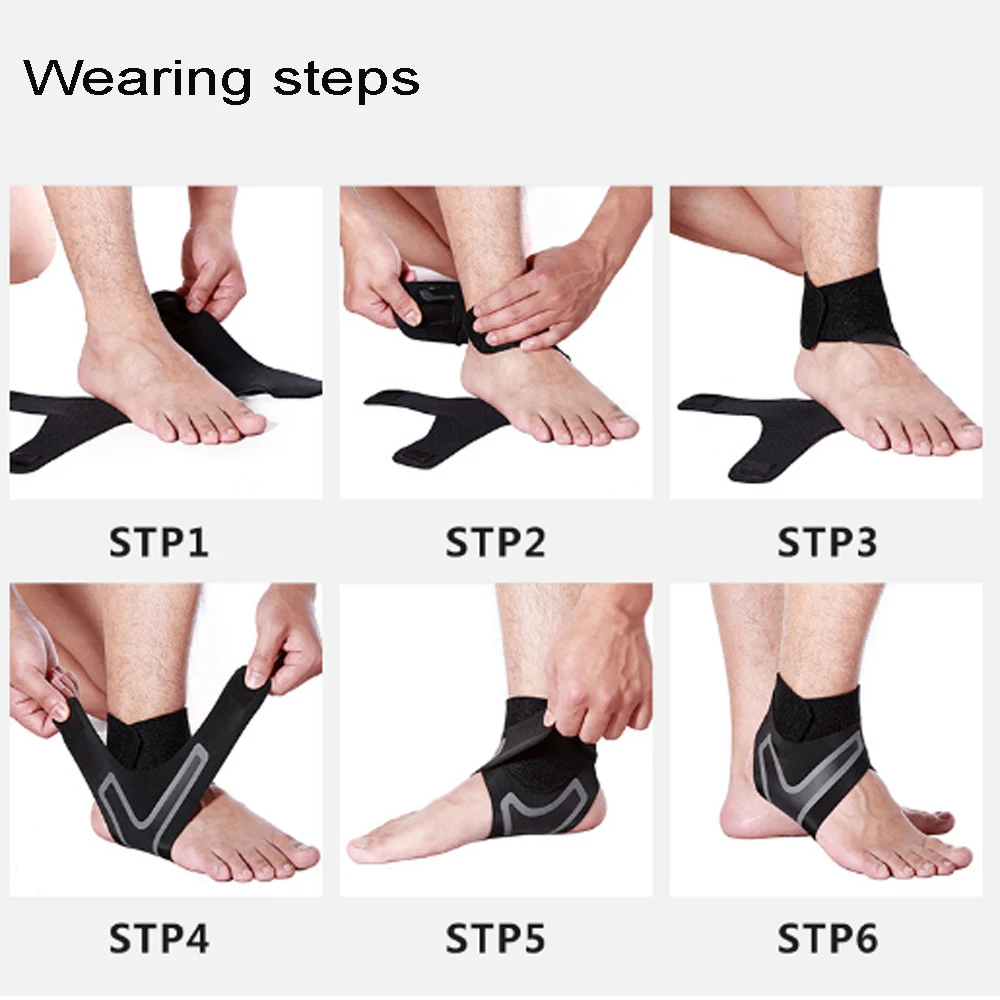 Wearing steps

STP1

STP2

STP3

STP4

STP5

STP6