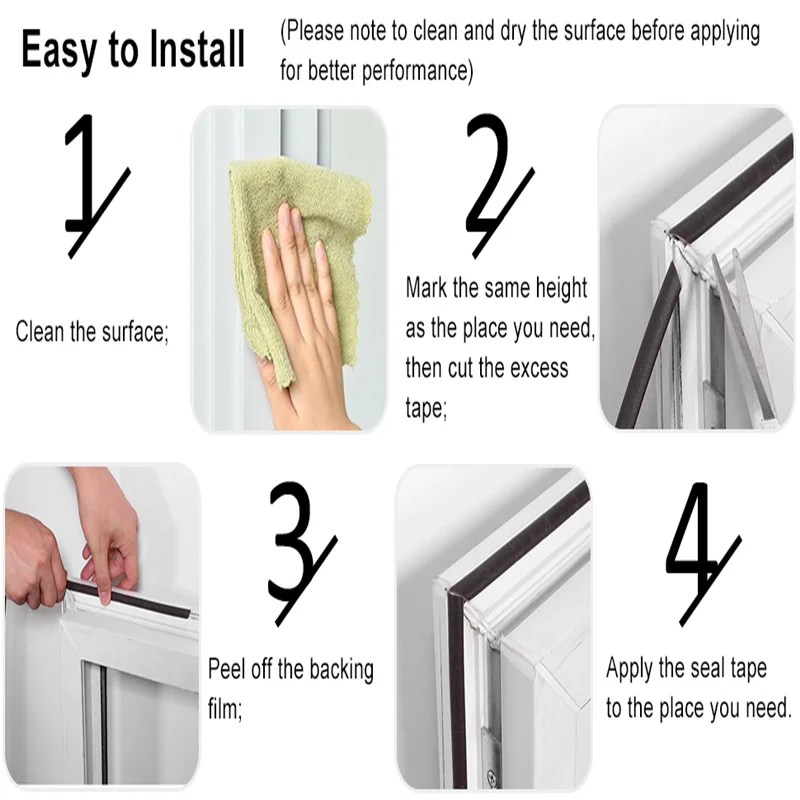 Easy to Install (Please note to clean and dry the surface before applying for better performance)

1

Clean the surface;

2

Mark the same height as the place you need, then cut the excess tape;

3

Peel off the backing film;

4

Apply the seal tape to the place you need.