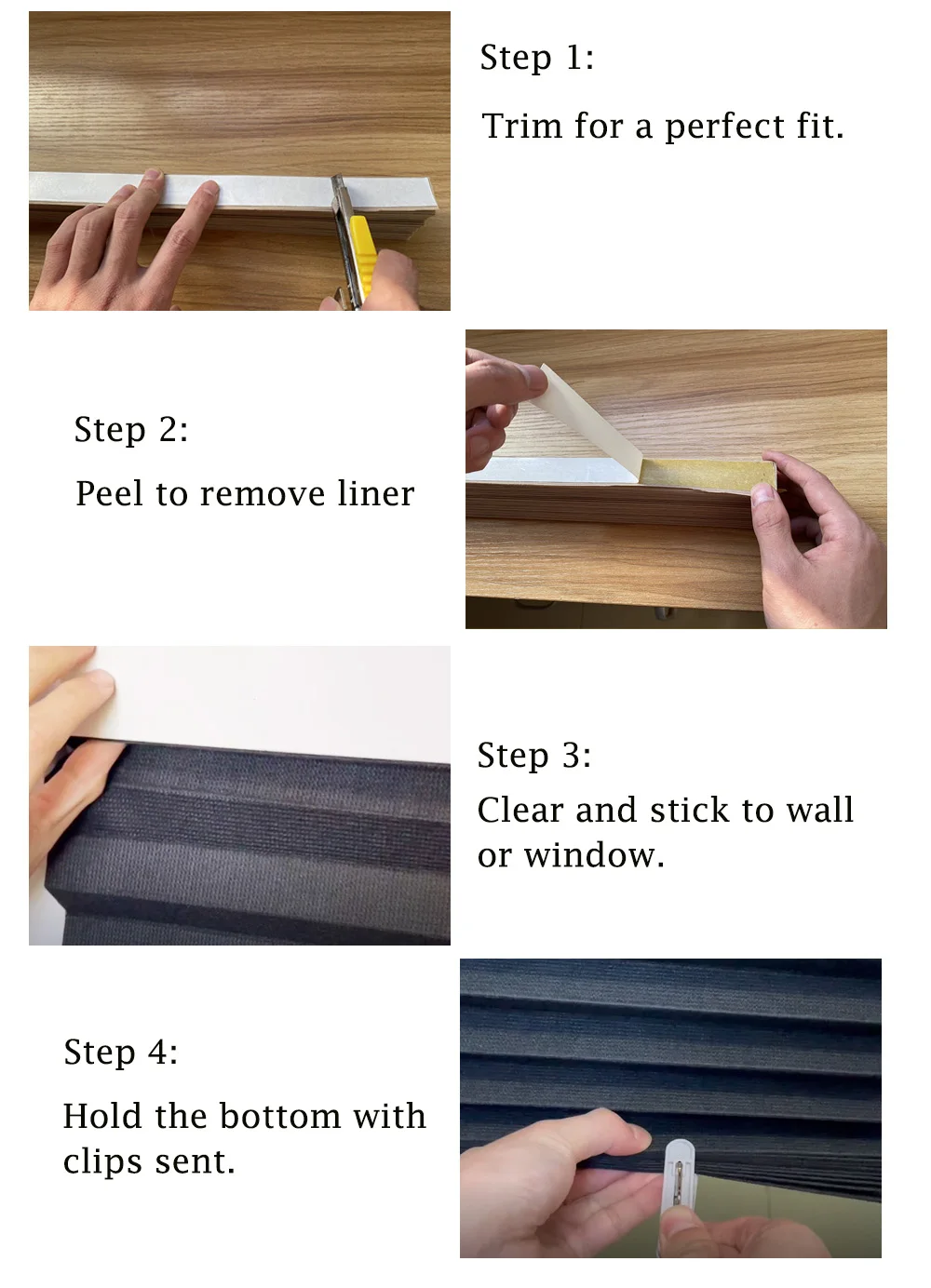 Step 1:

Trim for a perfect fit.

Step 2:

Peel to remove liner

Step 3:

Clear and stick to wall or window.

Step 4:

Hold the bottom with clips sent.