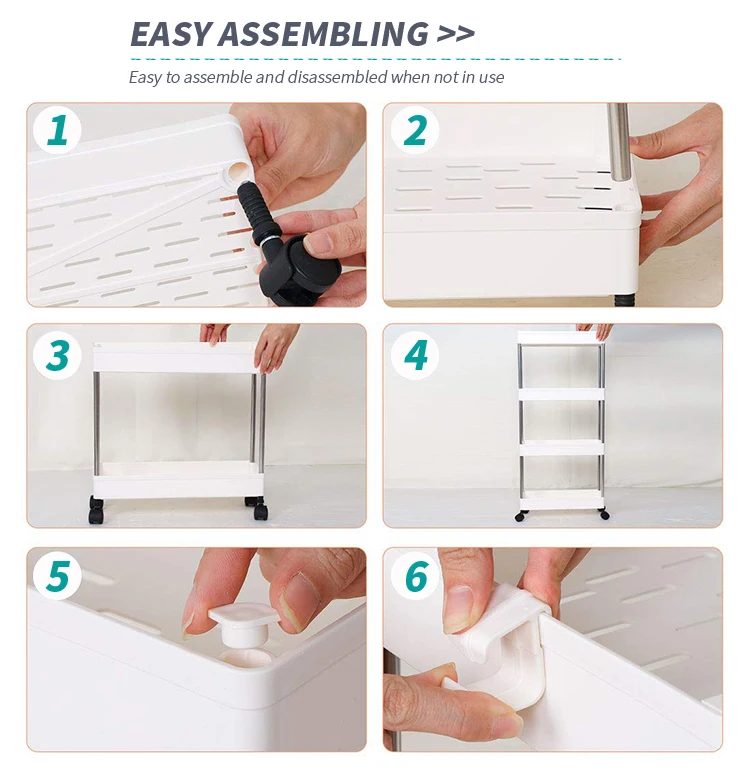 EASY ASSEMBLING >>

Easy to assemble and disassembled when not in use

1

2

3

4

5

6