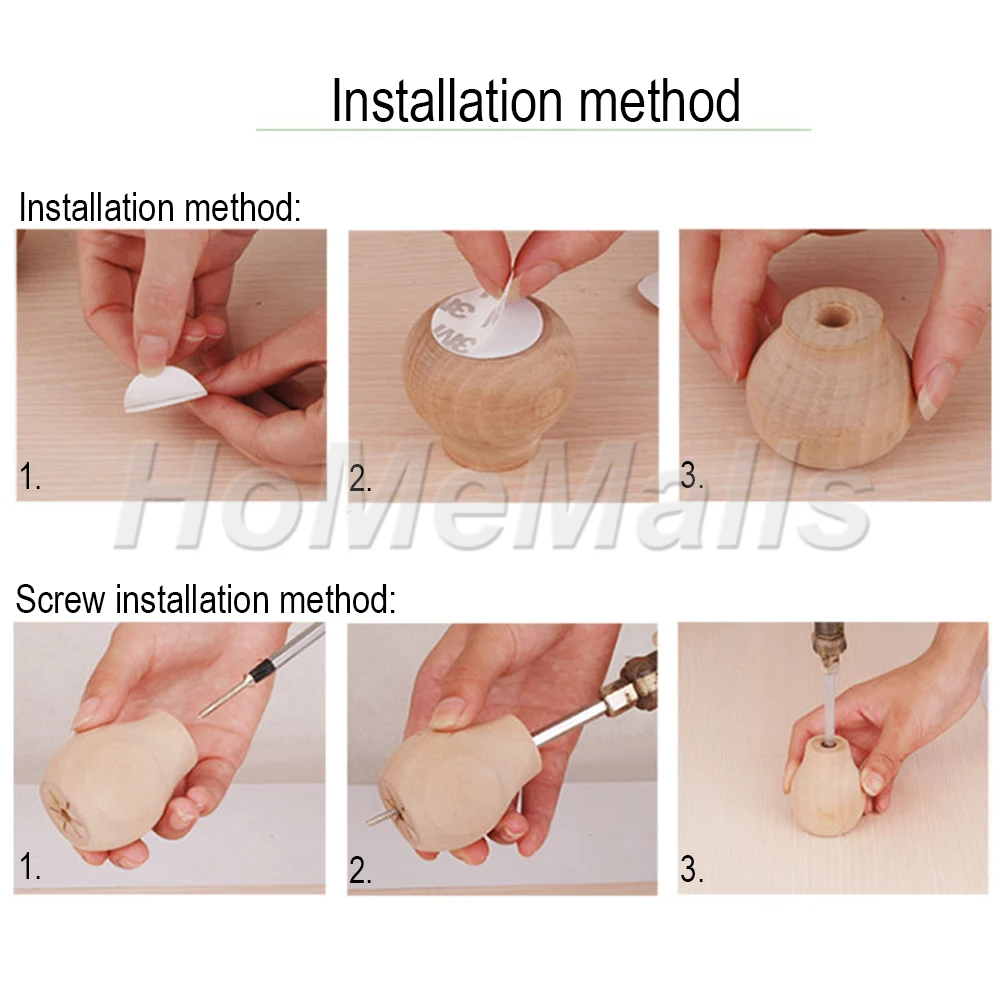 Installation method

Installation method:

1.

3M

2.

3.

HoMeMalls

Screw installation method:

1.

2.

3.