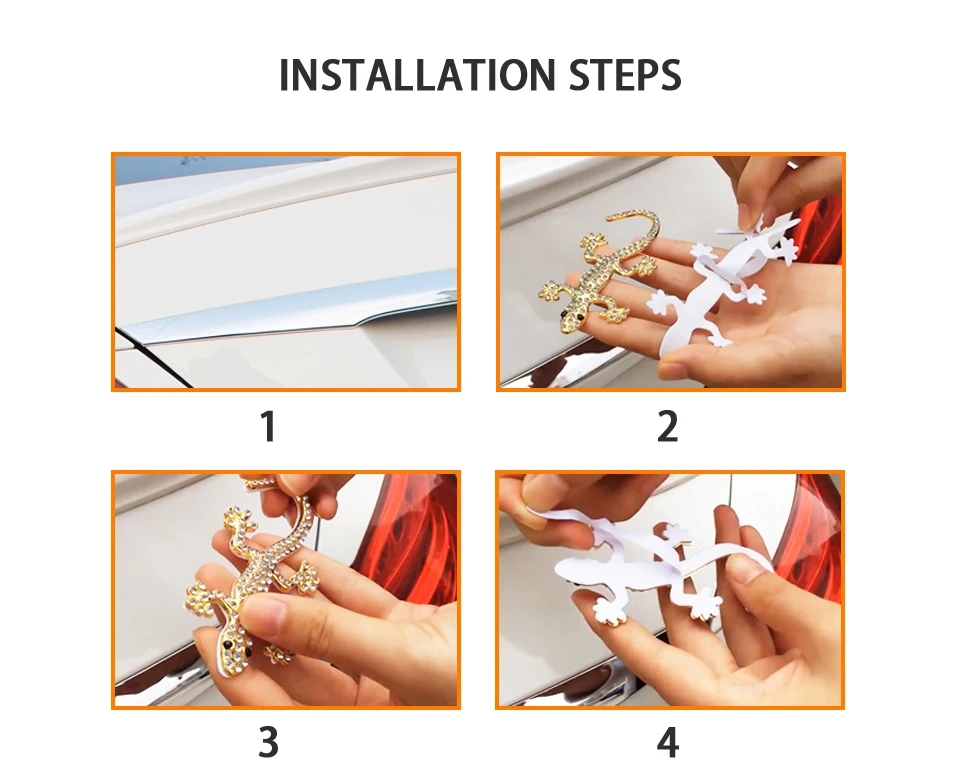 INSTALLATION STEPS

1

2

3

4