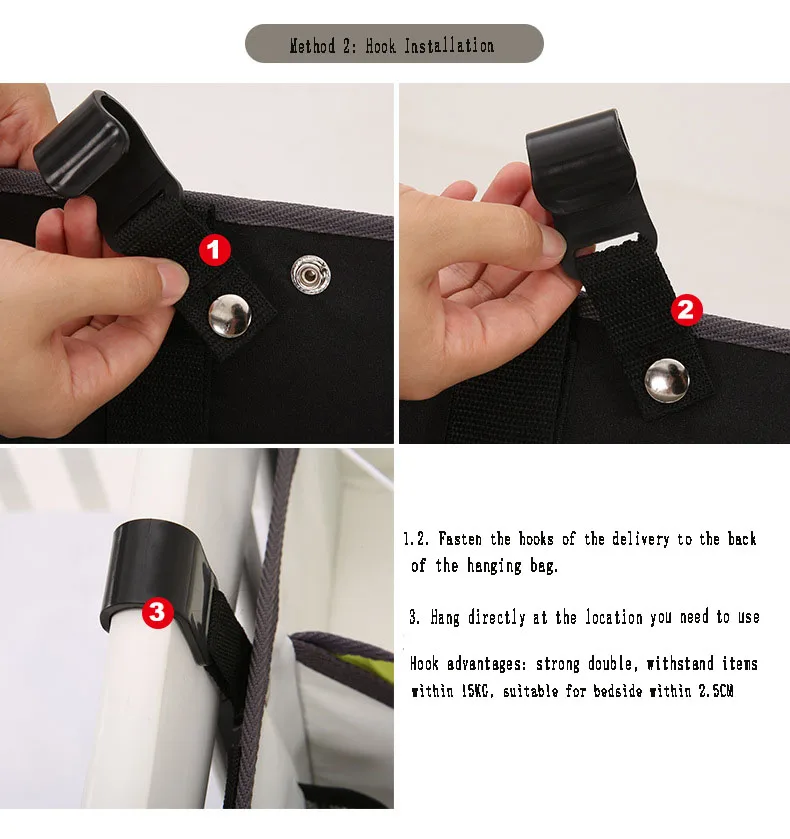 Method 2: Hook Installation

1

2

3

1.2. Fasten the hooks of the delivery to the back of the hanging bag.

3. Hang directly at the location you need to use

Hook advantages: strong double, withstand items within 15KG, suitable for bedside within 2.5CM