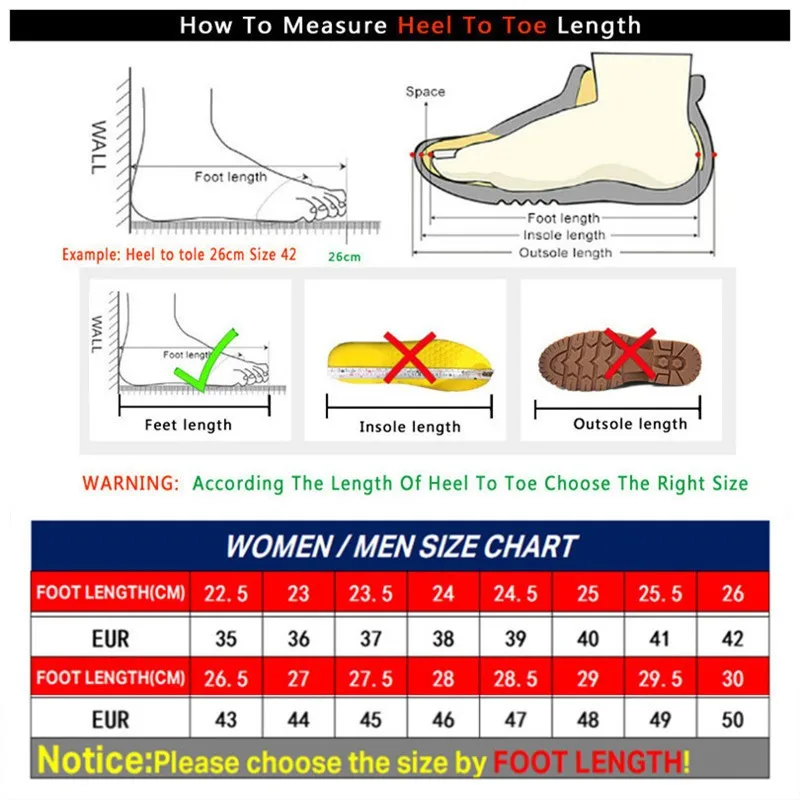 How To Measure Heel To Toe Length

WALL

Foot length

Example: Heel to tole 26cm Size 42

26cm

Space

Foot length

Insole length

Outsole length

WALL

Foot length

Feet length

Insole length

Outsole length

WARNING: According The Length Of Heel To Toe Choose The Right Size

WOMEN / MEN SIZE CHART

| FOOT LENGTH(CM) | 22.5 | 23 | 23.5 | 24 | 24.5 | 25 | 25.5 | 26 |
|---|---|---|---|---|---|---|---|---|
| EUR | 35 | 36 | 37 | 38 | 39 | 40 | 41 | 42 |
| FOOT LENGTH(CM) | 26.5 | 27 | 27.5 | 28 | 28.5 | 29 | 29.5 | 30 |
| EUR | 43 | 44 | 45 | 46 | 47 | 48 | 49 | 50 |

Notice:Please choose the size by FOOT LENGTH!