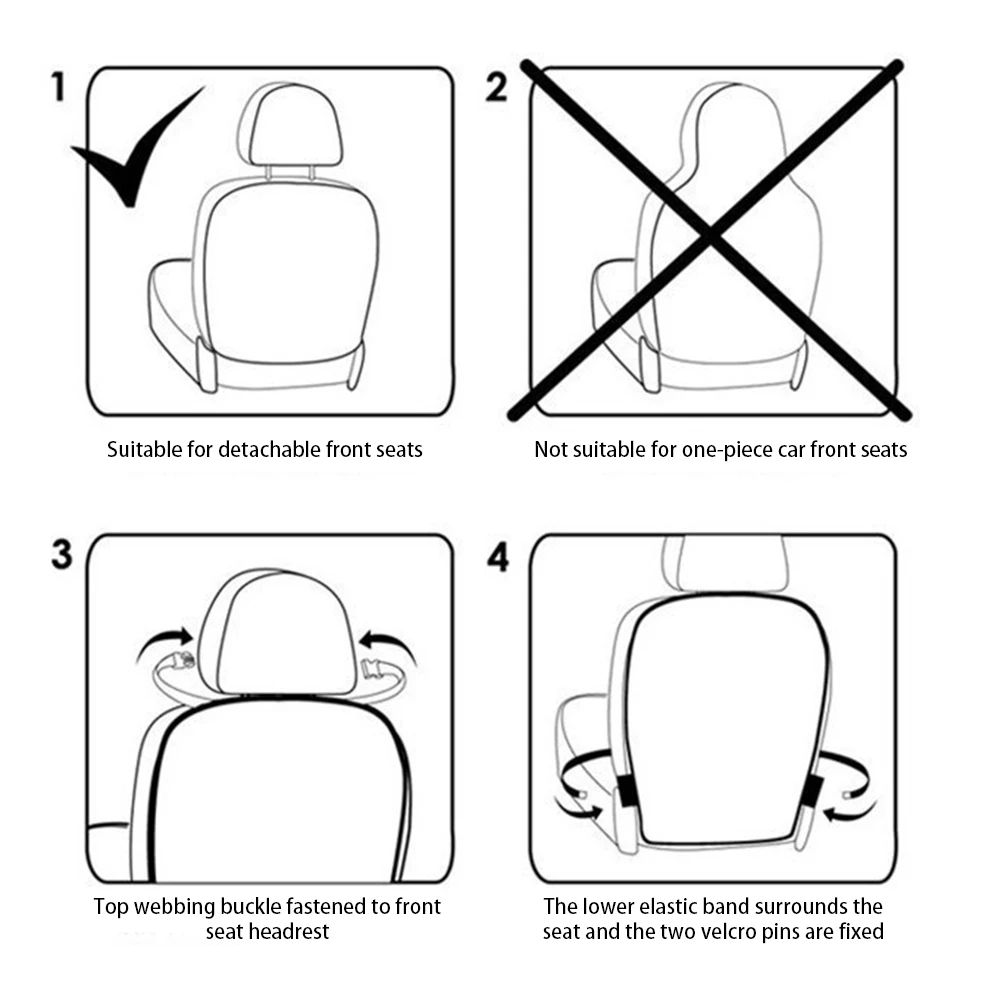 1

Suitable for detachable front seats

2

Not suitable for one-piece car front seats

3

Top webbing buckle fastened to front seat headrest

4

The lower elastic band surrounds the seat and the two velcro pins are fixed