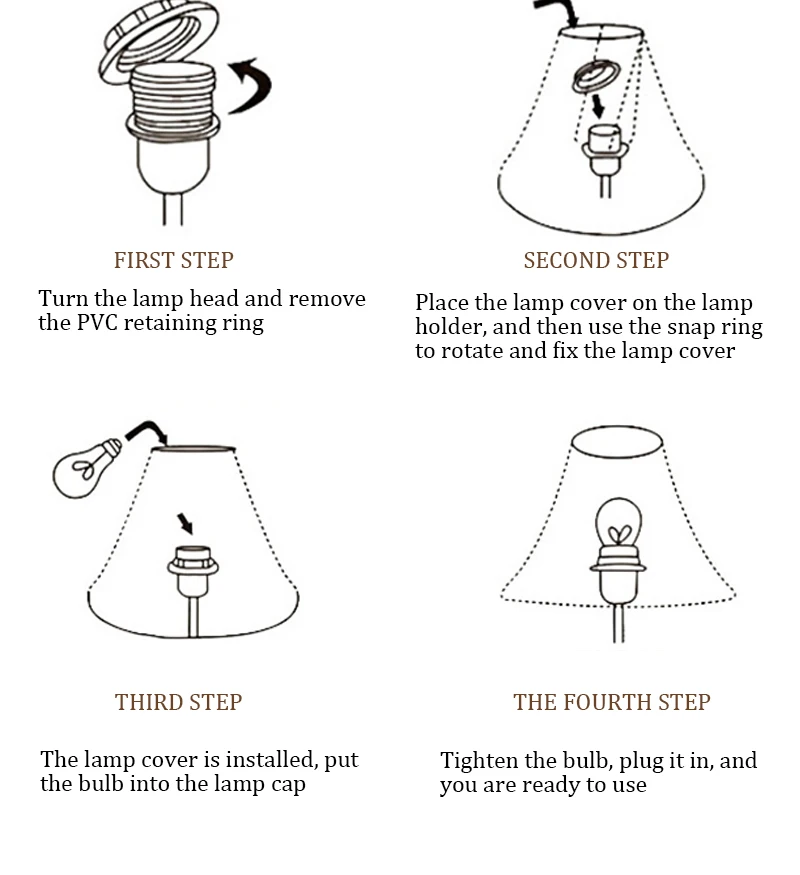 FIRST STEP

Turn the lamp head and remove the PVC retaining ring

SECOND STEP

Place the lamp cover on the lamp holder, and then use the snap ring to rotate and fix the lamp cover

THIRD STEP

The lamp cover is installed, put the bulb into the lamp cap

THE FOURTH STEP

Tighten the bulb, plug it in, and you are ready to use