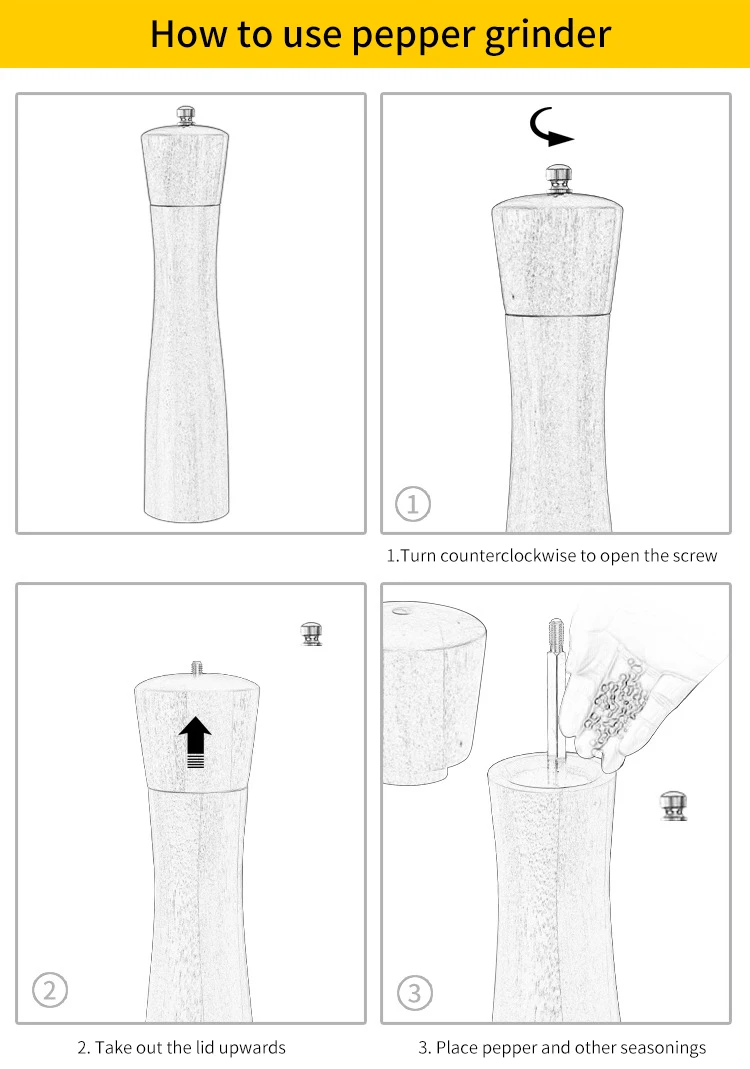 How to use pepper grinder

①

1.Turn counterclockwise to open the screw

②

2. Take out the lid upwards

③

3. Place pepper and other seasonings