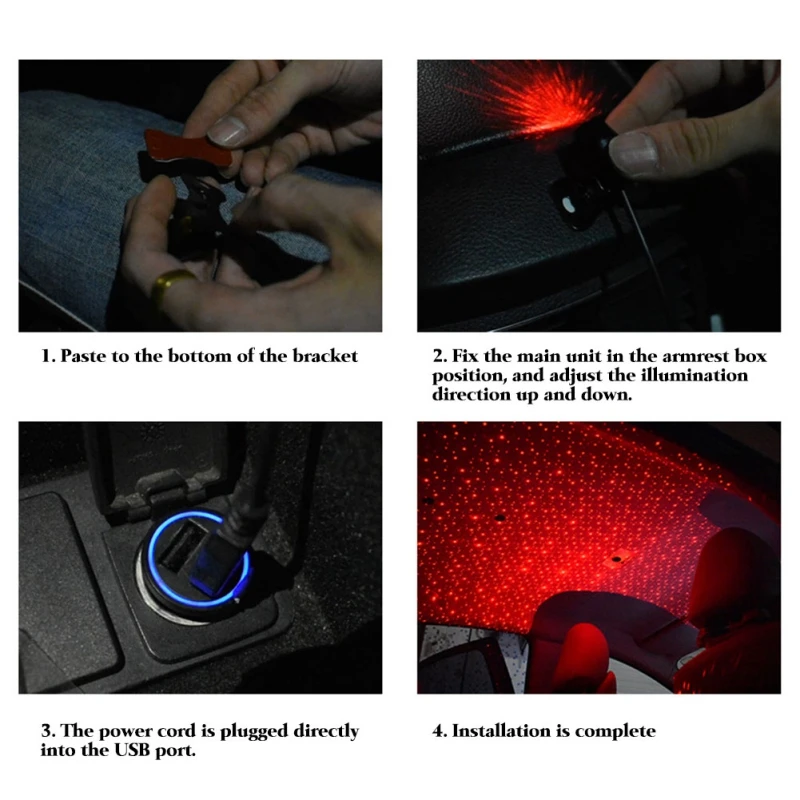 1. Paste to the bottom of the bracket

2. Fix the main unit in the armrest box position, and adjust the illumination direction up and down.

3. The power cord is plugged directly into the USB port.

4. Installation is complete