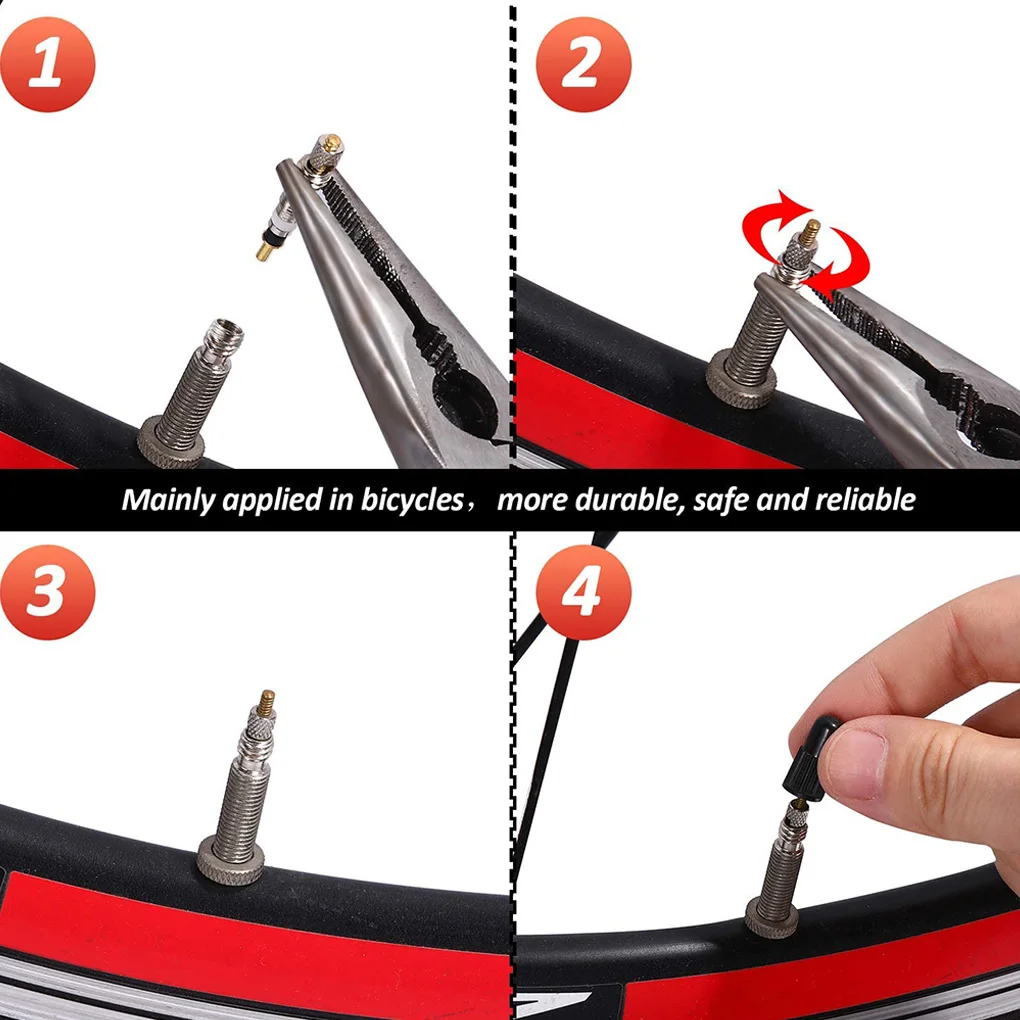 1

2

Mainly applied in bicycles， more durable, safe and reliable

3

4