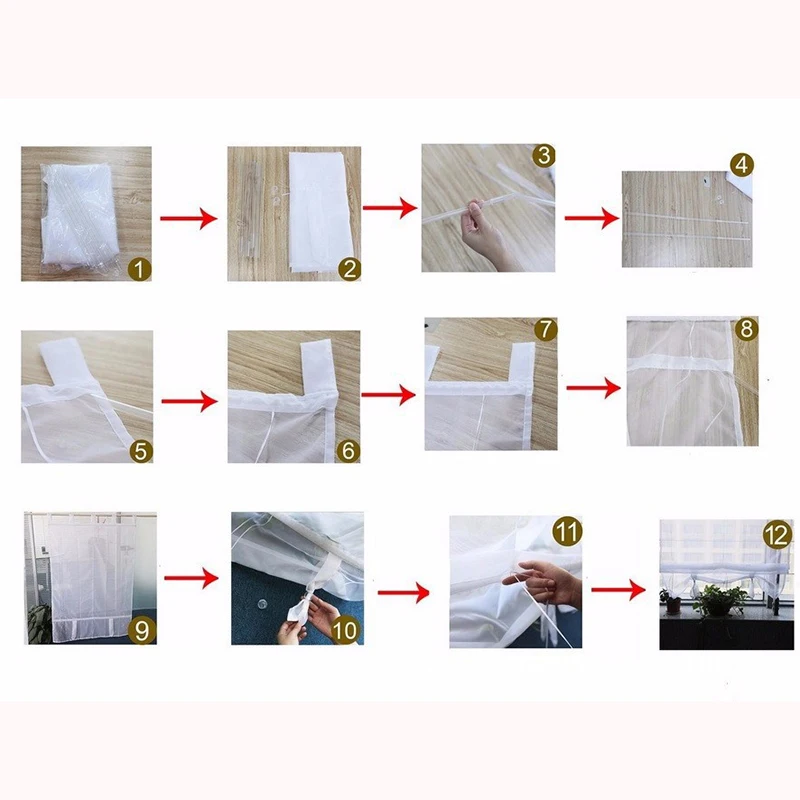 1
2
3
4
5
6
7
8
9
10
11
12