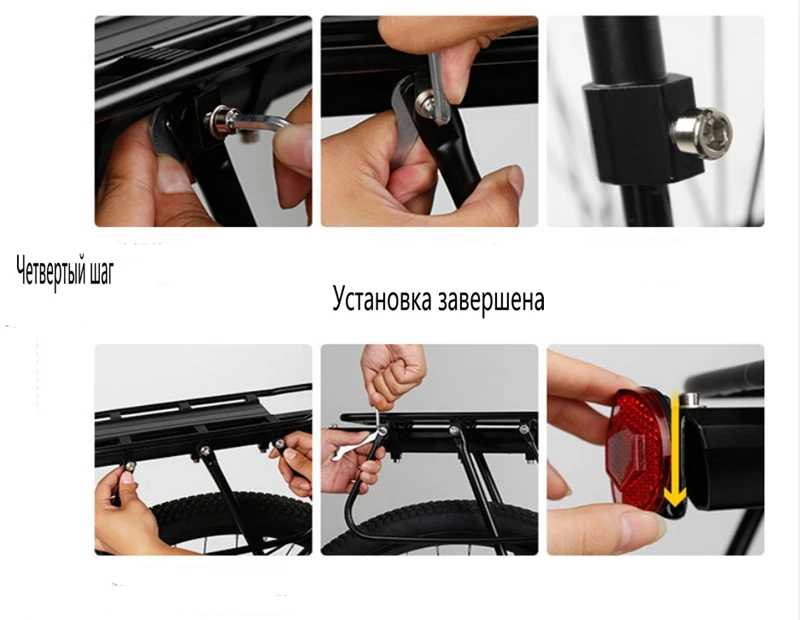 Четвертый шаг

Установка завершена