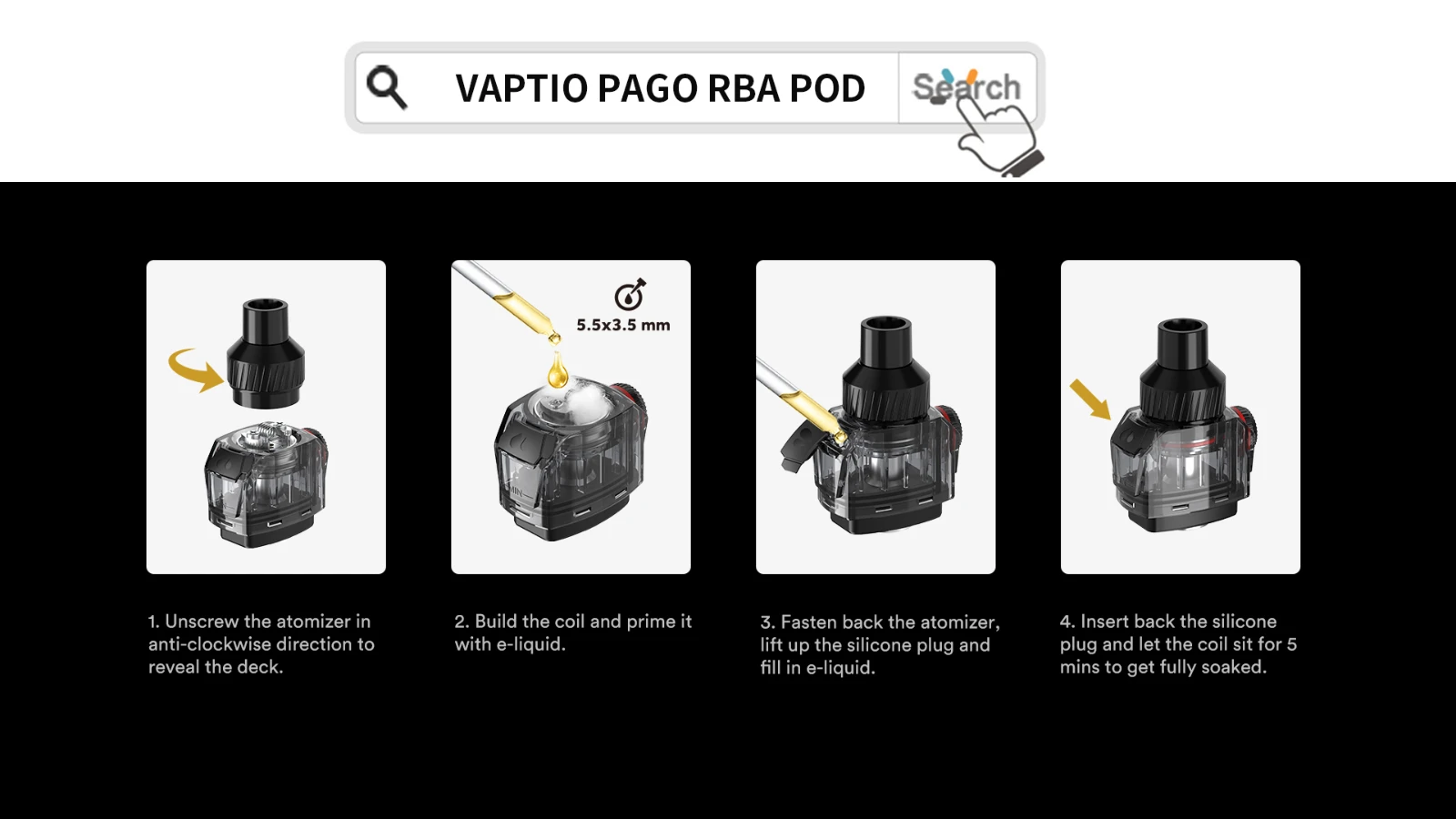 VAPTIO PAGO RBA POD

Search

5.5x3.5 mm

MIN

1. Unscrew the atomizer in anti-clockwise direction to reveal the deck.

2. Build the coil and prime it with e-liquid.

3. Fasten back the atomizer, lift up the silicone plug and fill in e-liquid.

4. Insert back the silicone plug and let the coil sit for 5 mins to get fully soaked.