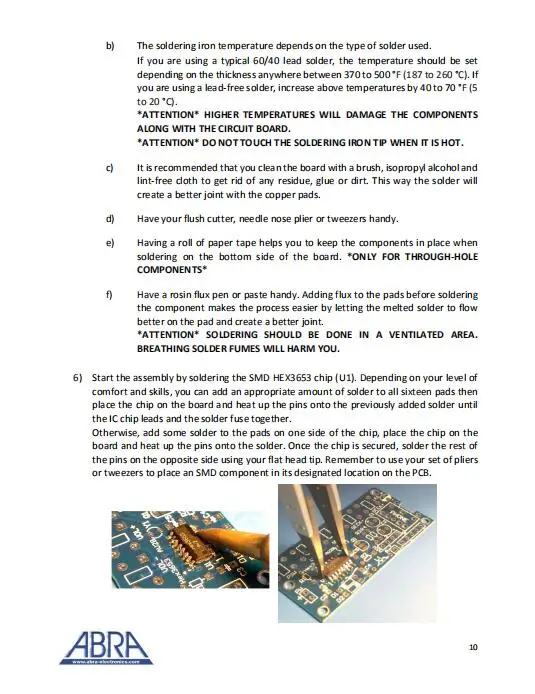 b) The soldering iron temperature depends on the type of solder used.
If you are using a typical 60/40 lead solder, the temperature should be set depending on the thickness anywhere between 370 to 500 °F (187 to 260 °C). If you are using a lead-free solder, increase above temperatures by 40 to 70 °F (5 to 20 °C).
*ATTENTION* HIGHER TEMPERATURES WILL DAMAGE THE COMPONENTS ALONG WITH THE CIRCUIT BOARD.
*ATTENTION* DO NOT TOUCH THE SOLDERING IRON TIP WHEN IT IS HOT.

c) It is recommended that you clean the board with a brush, isopropyl alcohol and lint-free cloth to get rid of any residue, glue or dirt. This way the solder will create a better joint with the copper pads.

d) Have your flush cutter, needle nose plier or tweezers handy.

e) Having a roll of paper tape helps you to keep the components in place when soldering on the bottom side of the board. *ONLY FOR THROUGH-HOLE COMPONENTS*

f) Have a rosin flux pen or paste handy. Adding flux to the pads before soldering the component makes the process easier by letting the melted solder to flow better on the pad and create a better joint.
*ATTENTION* SOLDERING SHOULD BE DONE IN A VENTILATED AREA. BREATHING SOLDER FUMES WILL HARM YOU.

6) Start the assembly by soldering the SMD HEX3653 chip (U1). Depending on your level of comfort and skills, you can add an appropriate amount of solder to all sixteen pads then place the chip on the board and heat up the pins onto the previously added solder until the IC chip leads and the solder fuse together.
Otherwise, add some solder to the pads on one side of the chip, place the chip on the board and heat up the pins onto the solder. Once the chip is secured, solder the rest of the pins on the opposite side using your flat head tip. Remember to use your set of pliers or tweezers to place an SMD component in its designated location on the PCB.

ABRA
www.abra-electronics.com

10