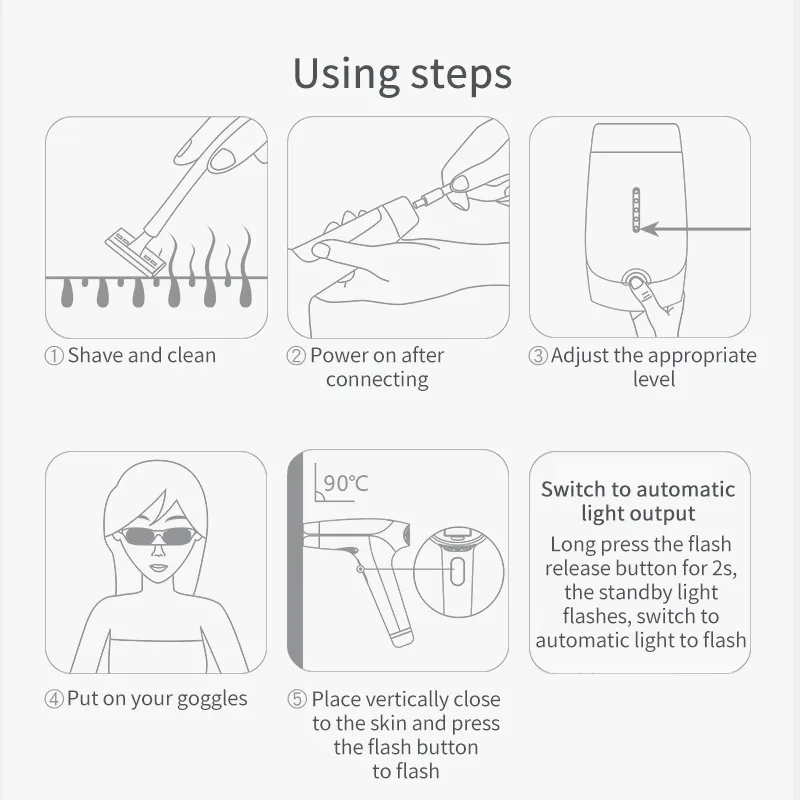 Using steps

① Shave and clean

② Power on after connecting

③ Adjust the appropriate level

④ Put on your goggles

90℃

⑤ Place vertically close to the skin and press the flash button to flash

Switch to automatic light output

Long press the flash release button for 2s, the standby light flashes, switch to automatic light to flash