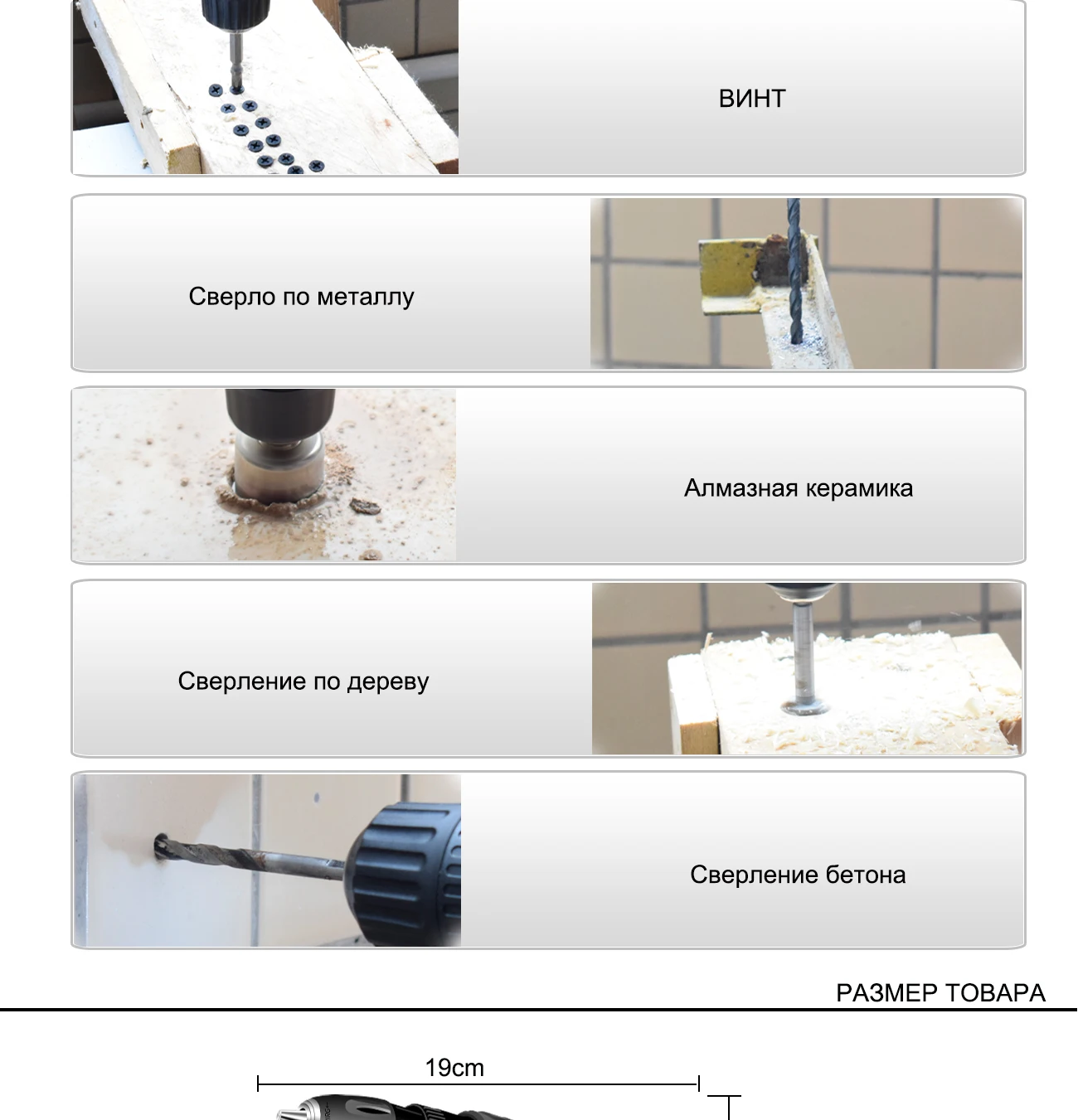 ВИНТ

Сверло по металлу

Алмазная керамика

Сверление по дереву

Сверление бетона

РАЗМЕР ТОВАРА

19cm