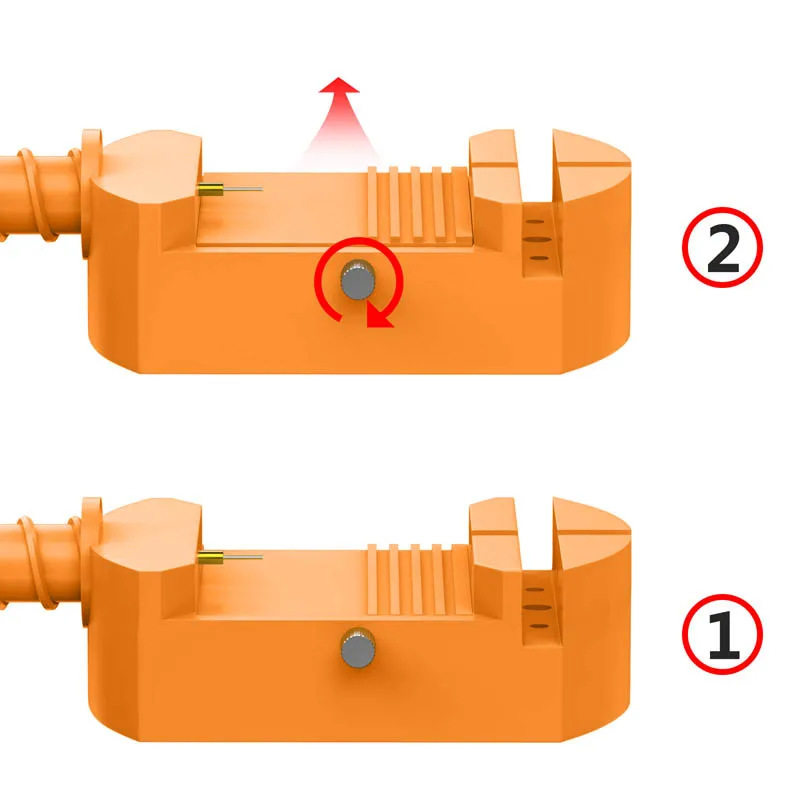 2

1