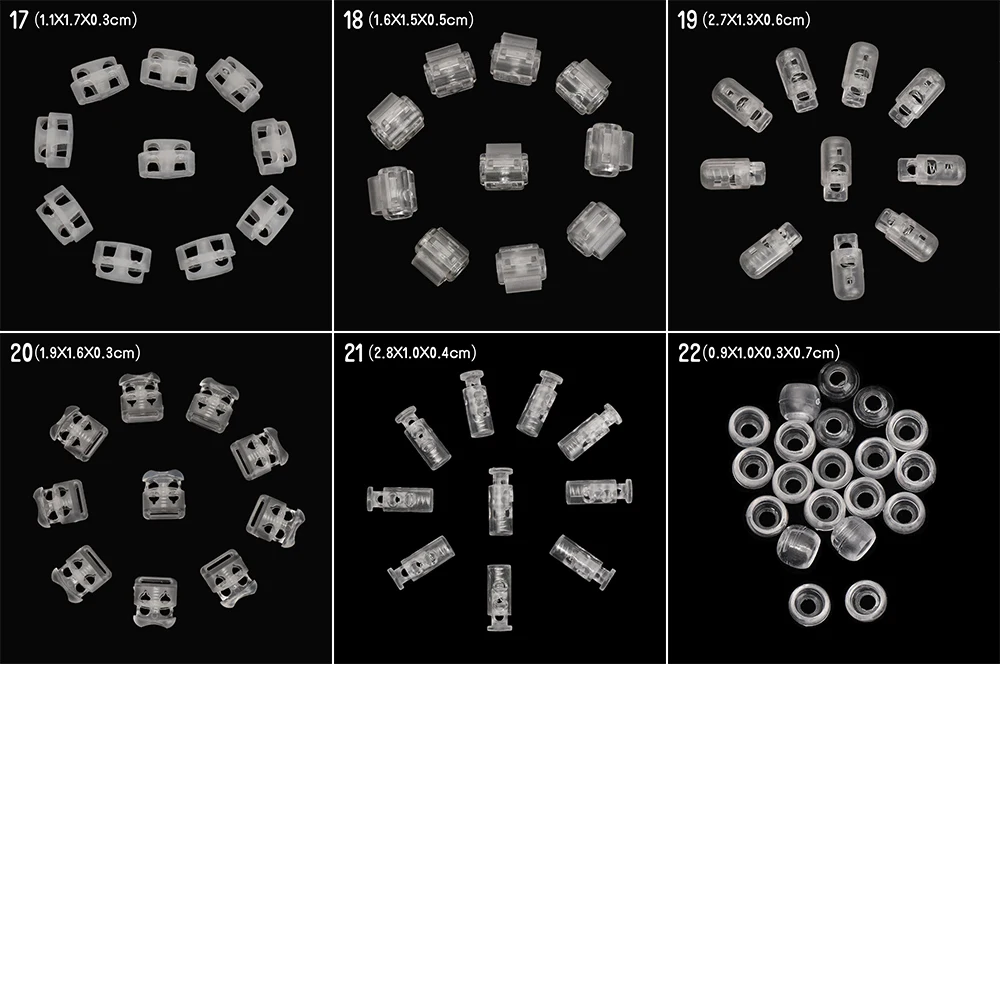 17 (1.1X1.7X0.3cm)

18 (1.6X1.5X0.5cm)

19 (2.7X1.3X0.6cm)

20 (1.9X1.6X0.3cm)

21 (2.8X1.0X0.4cm)

22 (0.9X1.0X0.3X0.7cm)