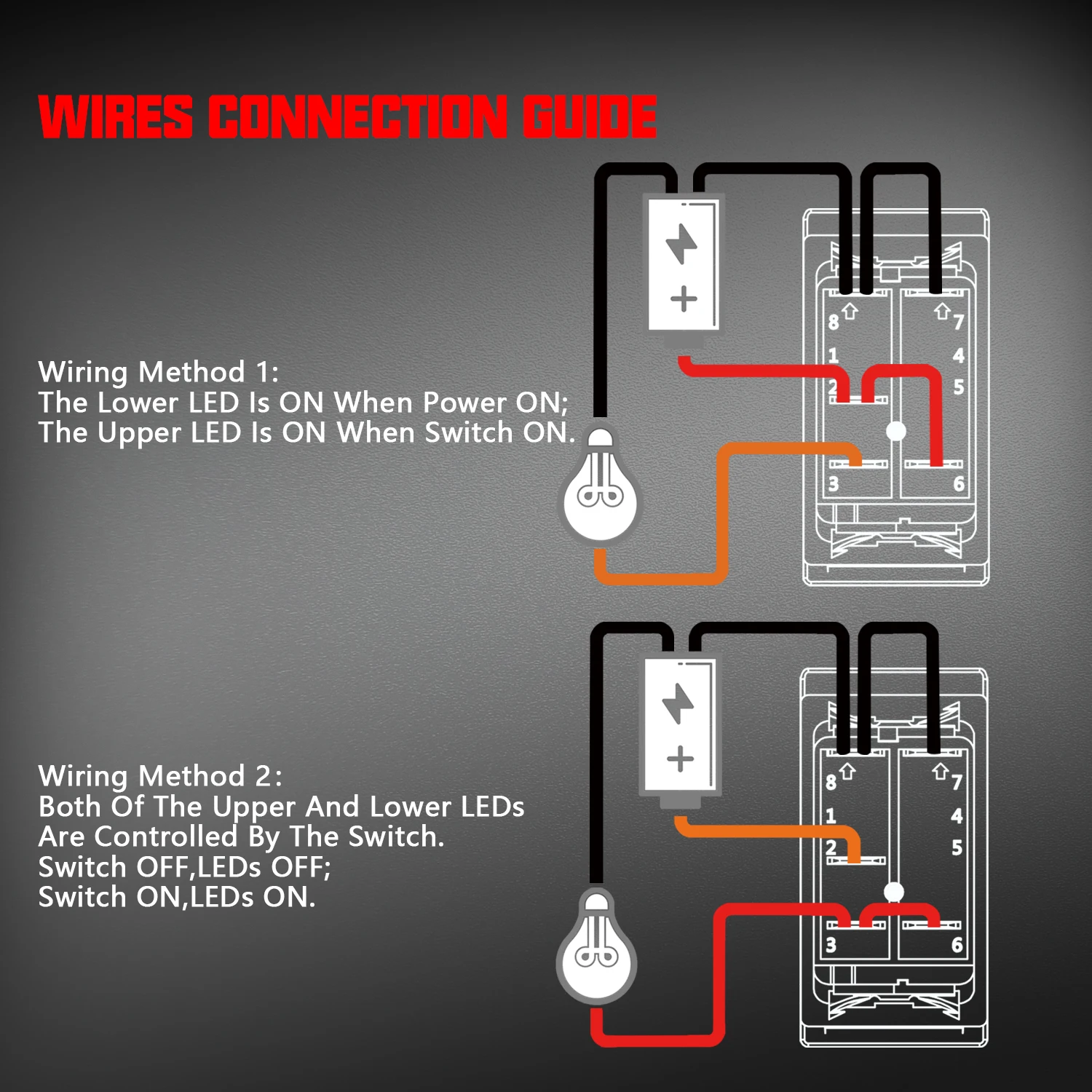 WIRES CONNECTION GUIDE

Wiring Method 1:
The Lower LED Is ON When Power ON;
The Upper LED Is ON When Switch ON.

+

8
7
1
4
2
5
3
6

Wiring Method 2:
Both Of The Upper And Lower LEDs Are Controlled By The Switch.
Switch OFF,LEDs OFF;
Switch ON,LEDs ON.

+

8
7
1
4
2
5
3
6