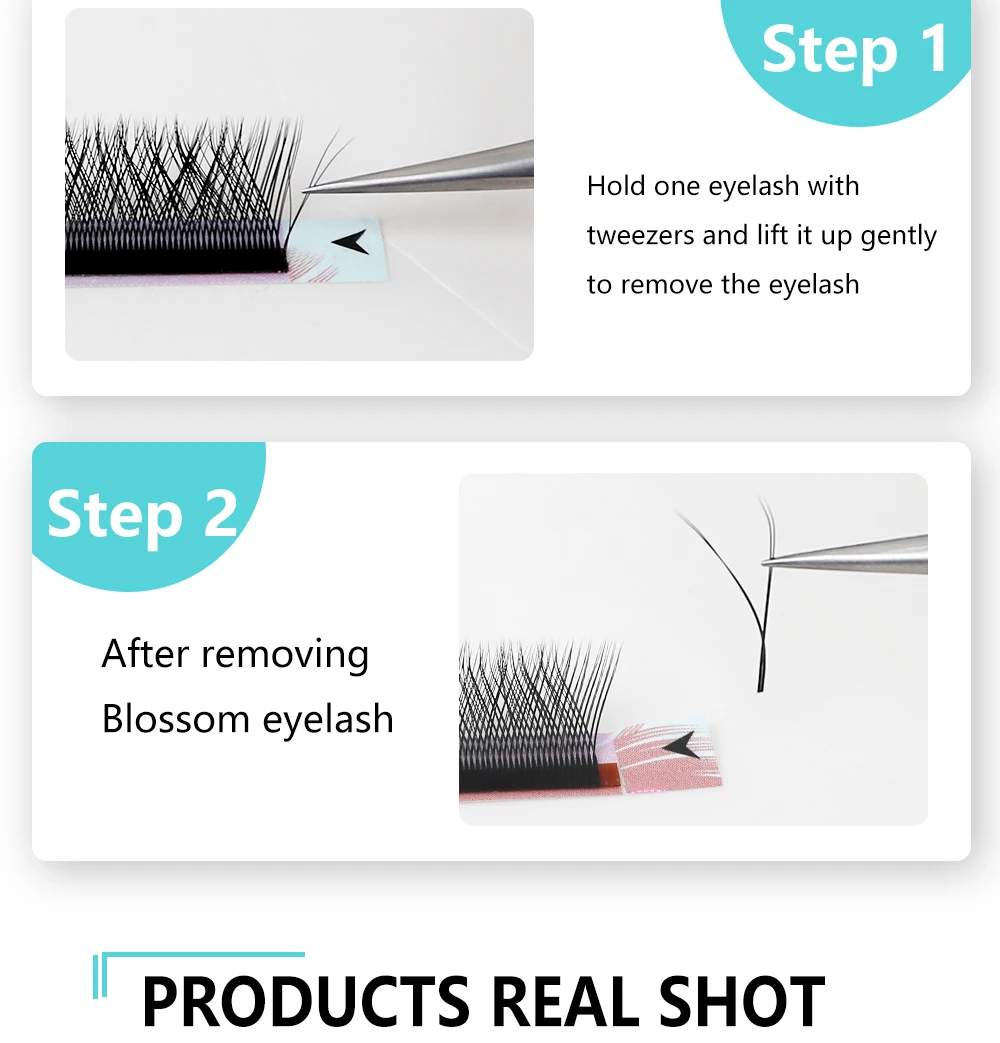 Step 1

Hold one eyelash with tweezers and lift it up gently to remove the eyelash

Step 2

After removing Blossom eyelash

PRODUCTS REAL SHOT