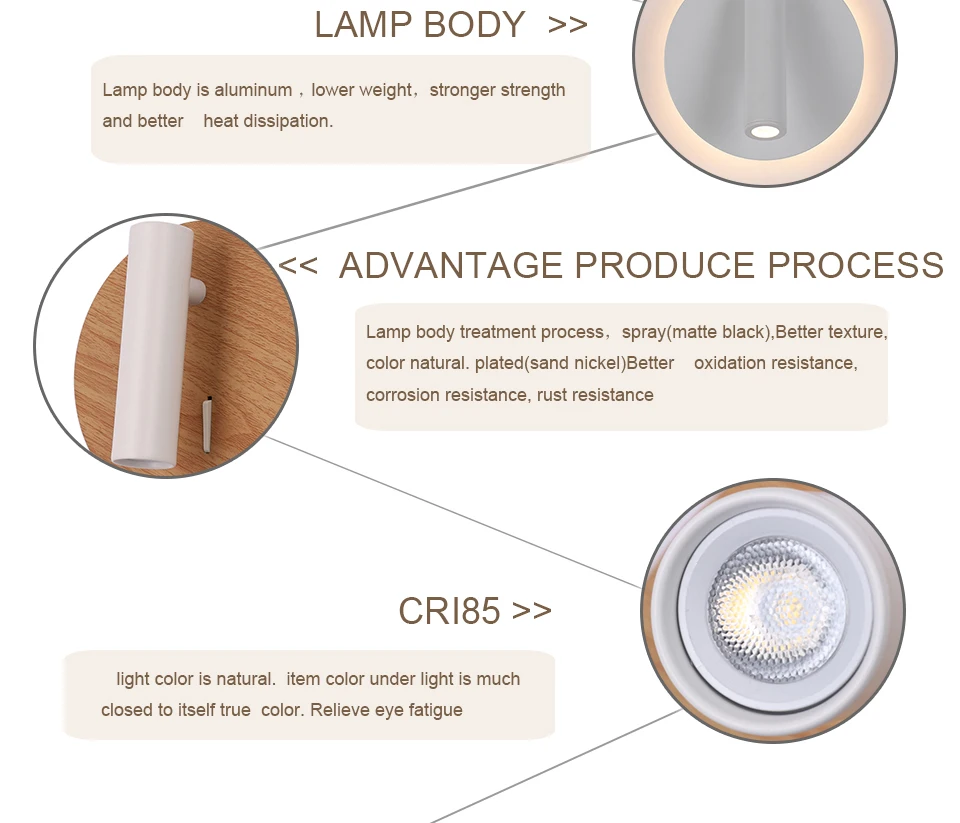 LAMP BODY >>

Lamp body is aluminum，lower weight，stronger strength and better heat dissipation.

<< ADVANTAGE PRODUCE PROCESS

Lamp body treatment process，spray(matte black),Better texture, color natural. plated(sand nickel)Better oxidation resistance, corrosion resistance, rust resistance

CRI85 >>

light color is natural. item color under light is much closed to itself true color. Relieve eye fatigue