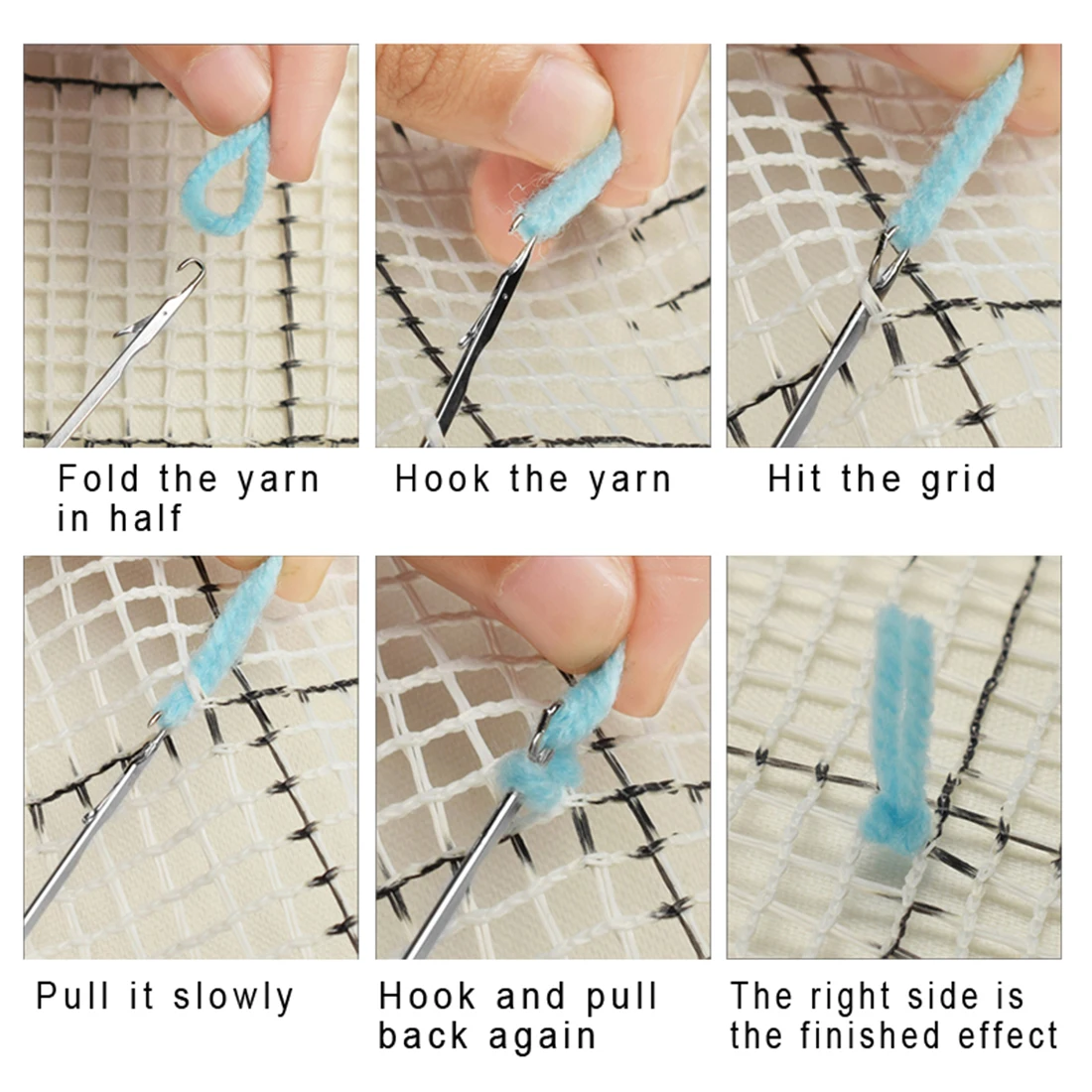 Fold the yarn in half

Hook the yarn

Hit the grid

Pull it slowly

Hook and pull back again

The right side is the finished effect