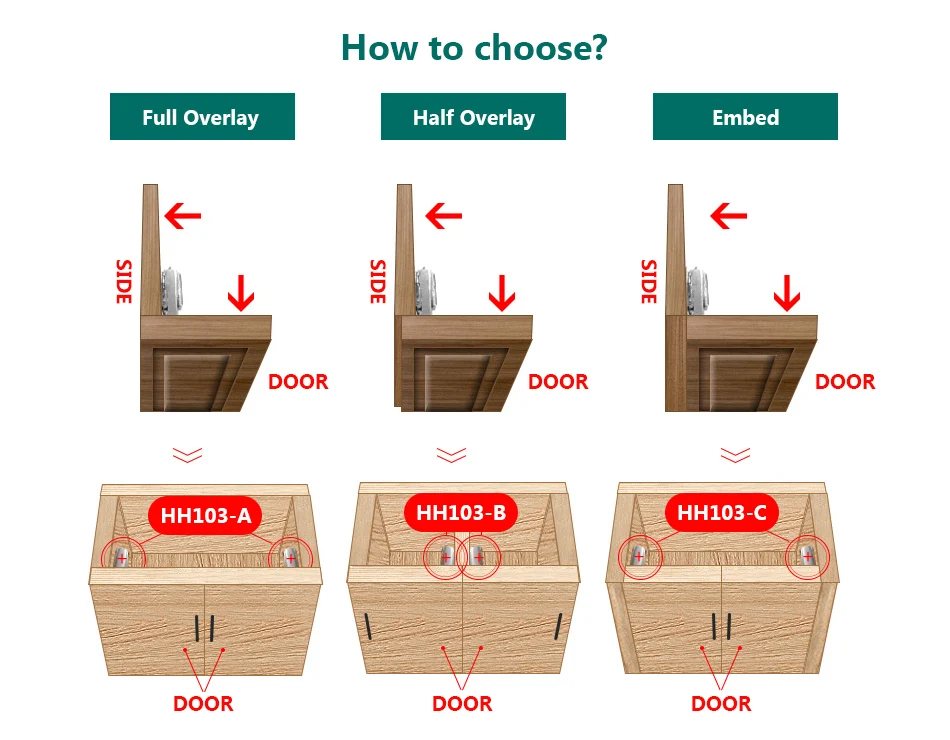 How to choose?

Full Overlay

SIDE

DOOR

HH103-A

DOOR

Half Overlay

SIDE

DOOR

HH103-B

DOOR

Embed

SIDE

DOOR

HH103-C

DOOR