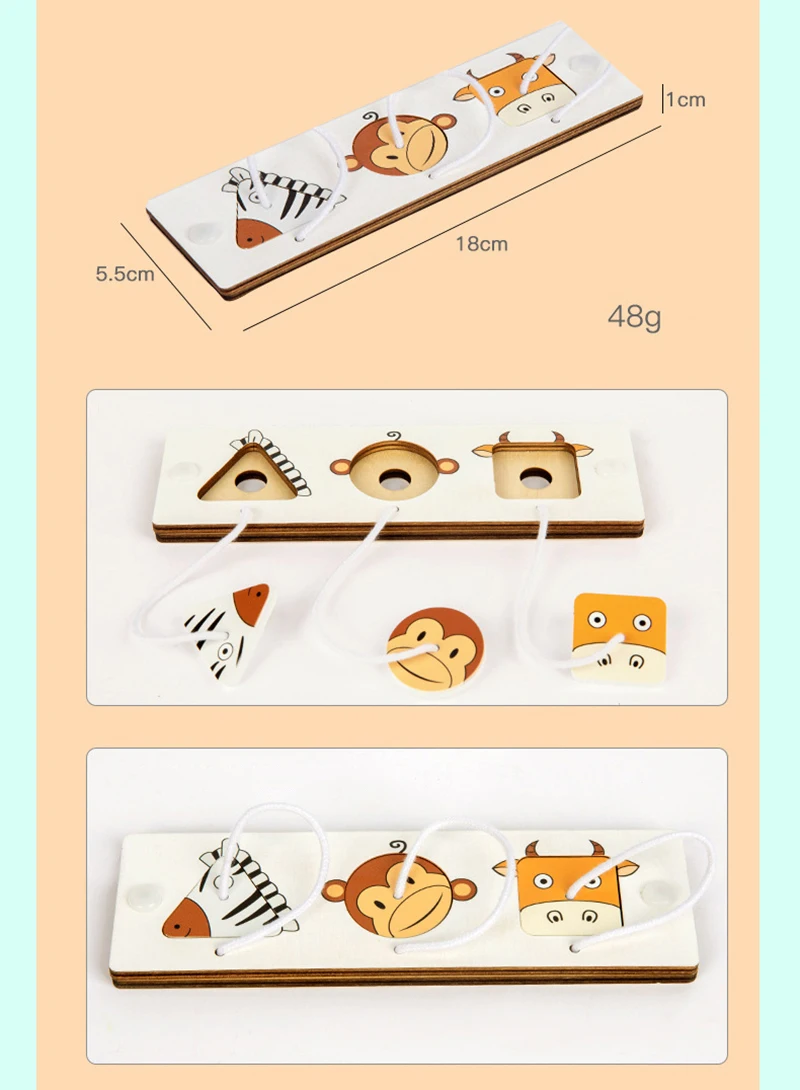 1cm
18cm
5.5cm
48g