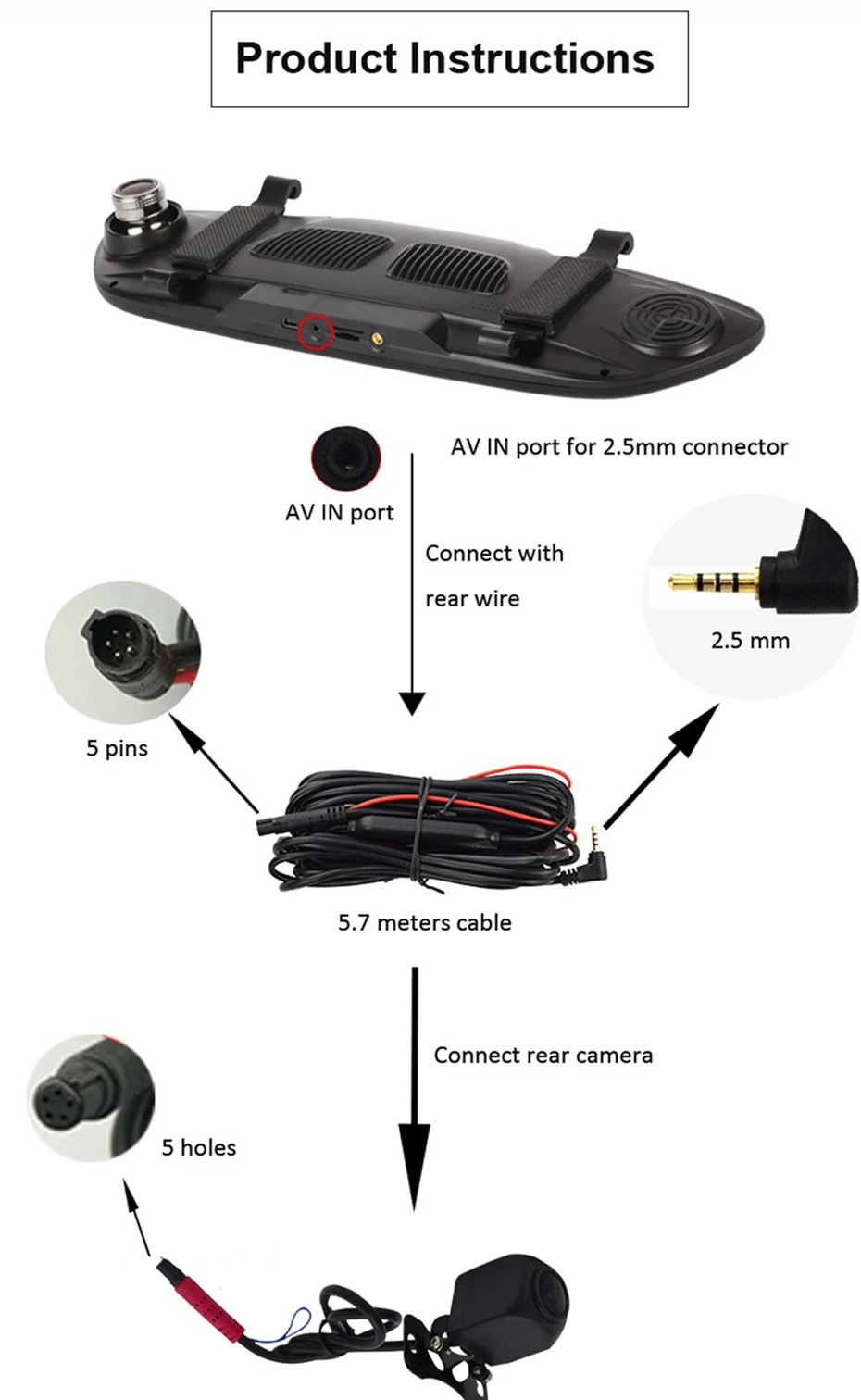 Product Instructions

AV IN port for 2.5mm connector

AV IN port

Connect with rear wire

2.5 mm

5 pins

5.7 meters cable

Connect rear camera

5 holes