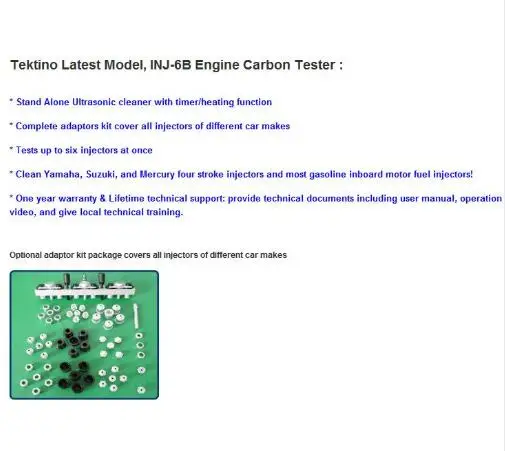 Tektino Latest Model, INJ-6B Engine Carbon Tester :

* Stand Alone Ultrasonic cleaner with timer/heating function

* Complete adaptors kit cover all injectors of different car makes

* Tests up to six injectors at once

* Clean Yamaha, Suzuki, and Mercury four stroke injectors and most gasoline inboard motor fuel injectors!

* One year warranty & Lifetime technical support: provide technical documents including user manual, operation video, and give local technical training.

Optional adaptor kit package covers all injectors of different car makes