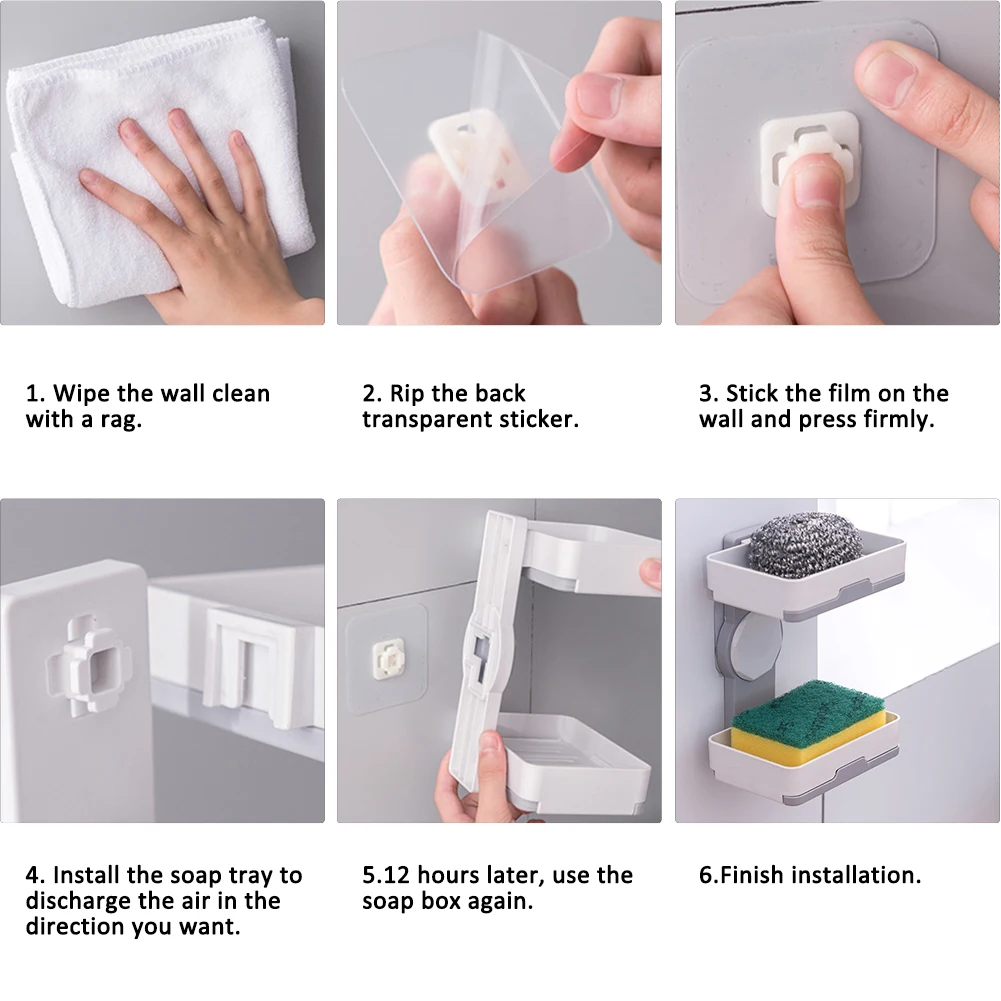 1. Wipe the wall clean with a rag.

2. Rip the back transparent sticker.

3. Stick the film on the wall and press firmly.

4. Install the soap tray to discharge the air in the direction you want.

5.12 hours later, use the soap box again.

6.Finish installation.