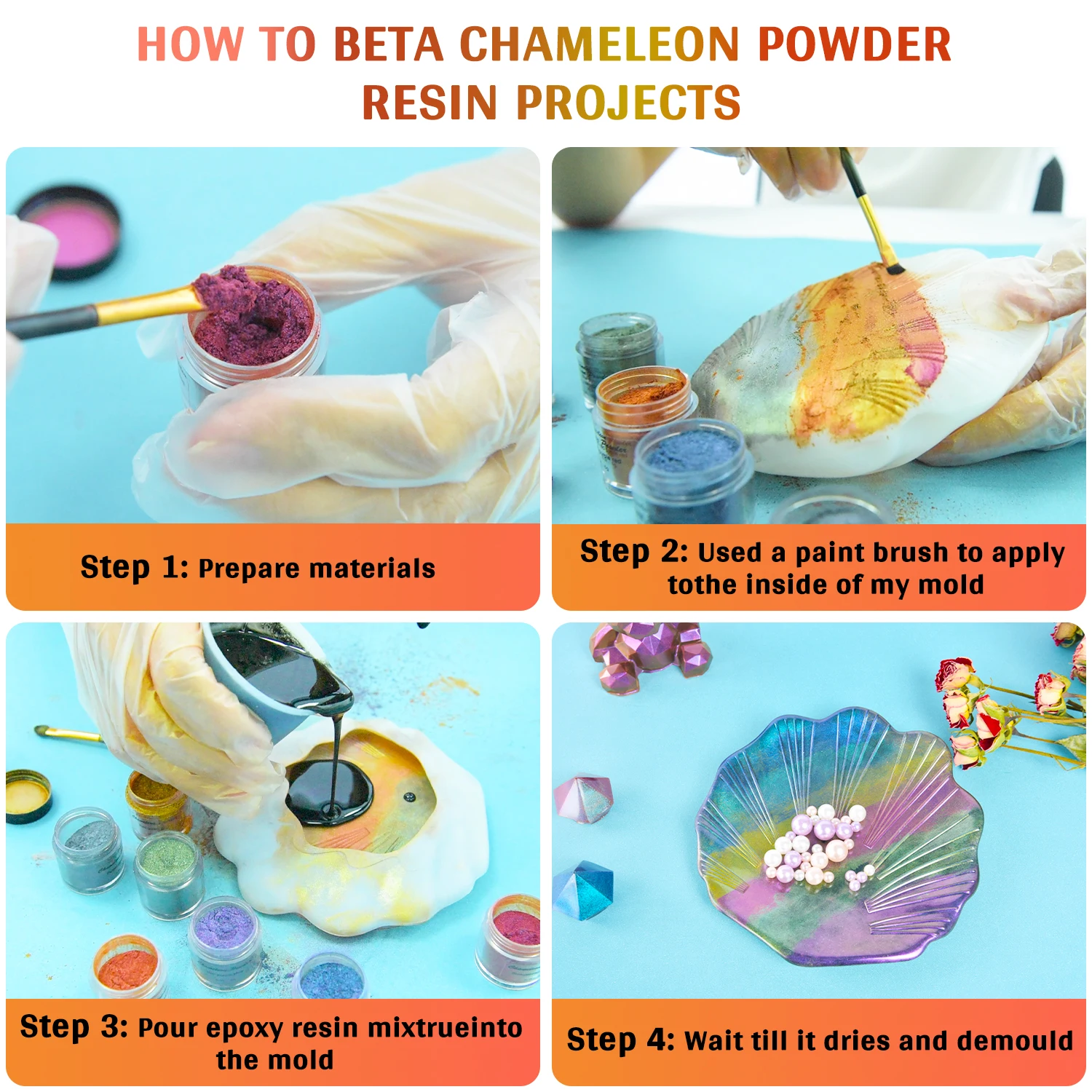 HOW TO BETA CHAMELEON POWDER RESIN PROJECTS

Step 1: Prepare materials

Step 2: Used a paint brush to apply tothe inside of my mold

Step 3: Pour epoxy resin mixtrueinto the mold

Step 4: Wait till it dries and demould