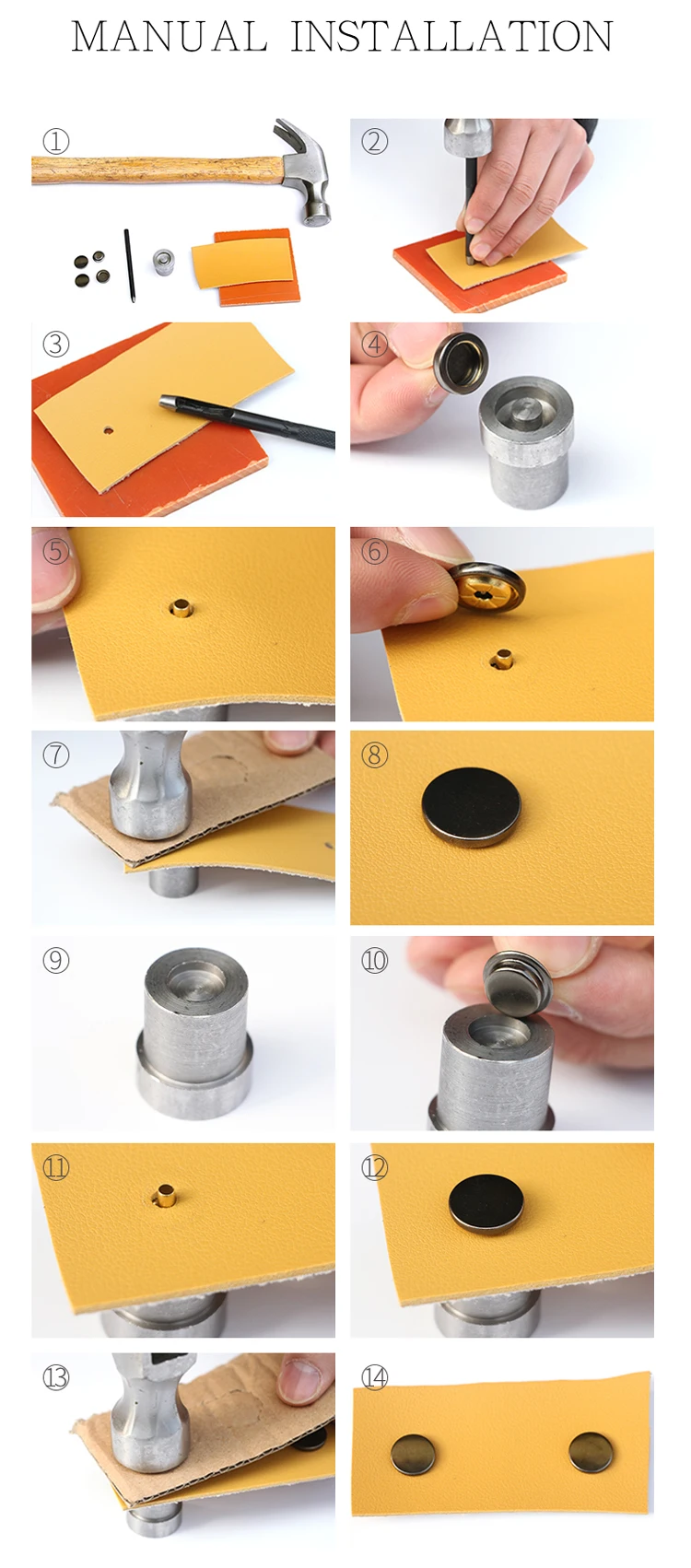 MANUAL INSTALLATION

①

②

③

④

⑤

⑥

⑦

⑧

⑨

⑩

⑪

⑫

⑬

⑭