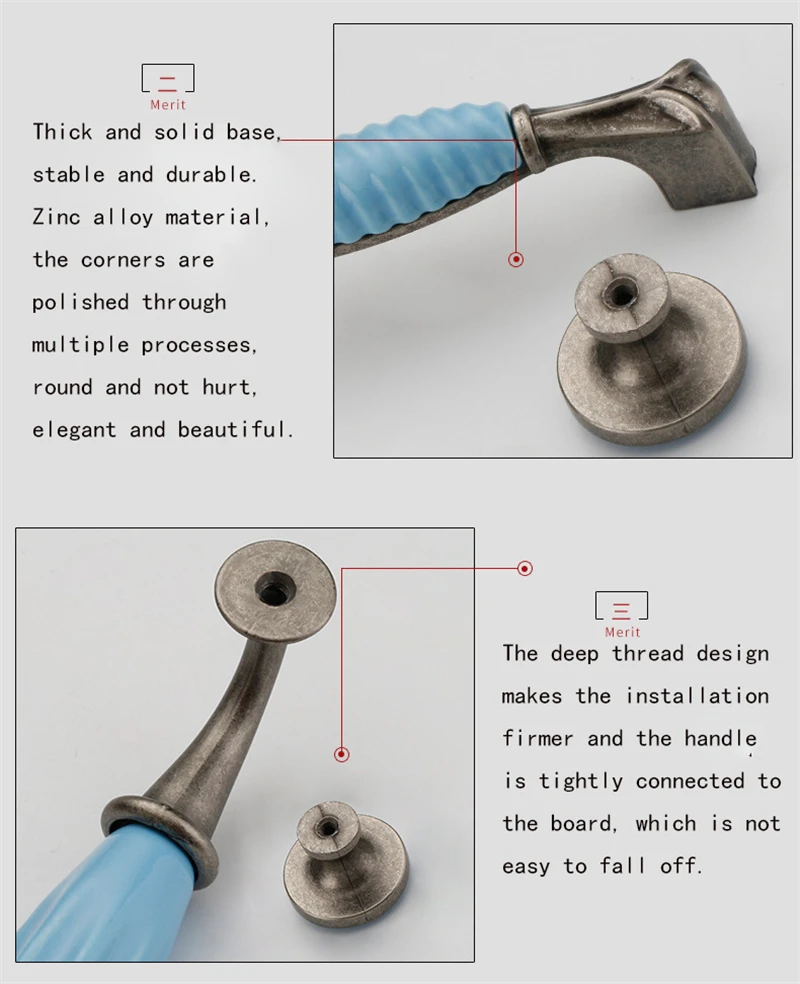 二
Merit

Thick and solid base, stable and durable. Zinc alloy material, the corners are polished through multiple processes, round and not hurt, elegant and beautiful.

三
Merit

The deep thread design makes the installation firmer and the handle is tightly connected to the board, which is not easy to fall off.