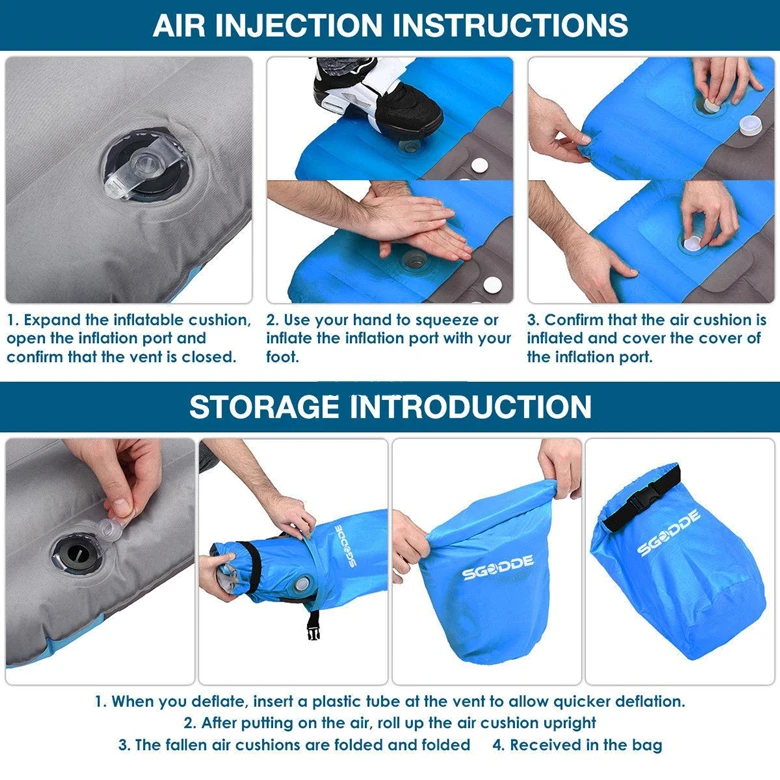 AIR INJECTION INSTRUCTIONS

1. Expand the inflatable cushion, open the inflation port and confirm that the vent is closed.

2. Use your hand to squeeze or inflate the inflation port with your foot.

3. Confirm that the air cushion is inflated and cover the cover of the inflation port.

STORAGE INTRODUCTION

SGODDE

SGODDE

SGODDE

1. When you deflate, insert a plastic tube at the vent to allow quicker deflation.
2. After putting on the air, roll up the air cushion upright
3. The fallen air cushions are folded and folded 4. Received in the bag