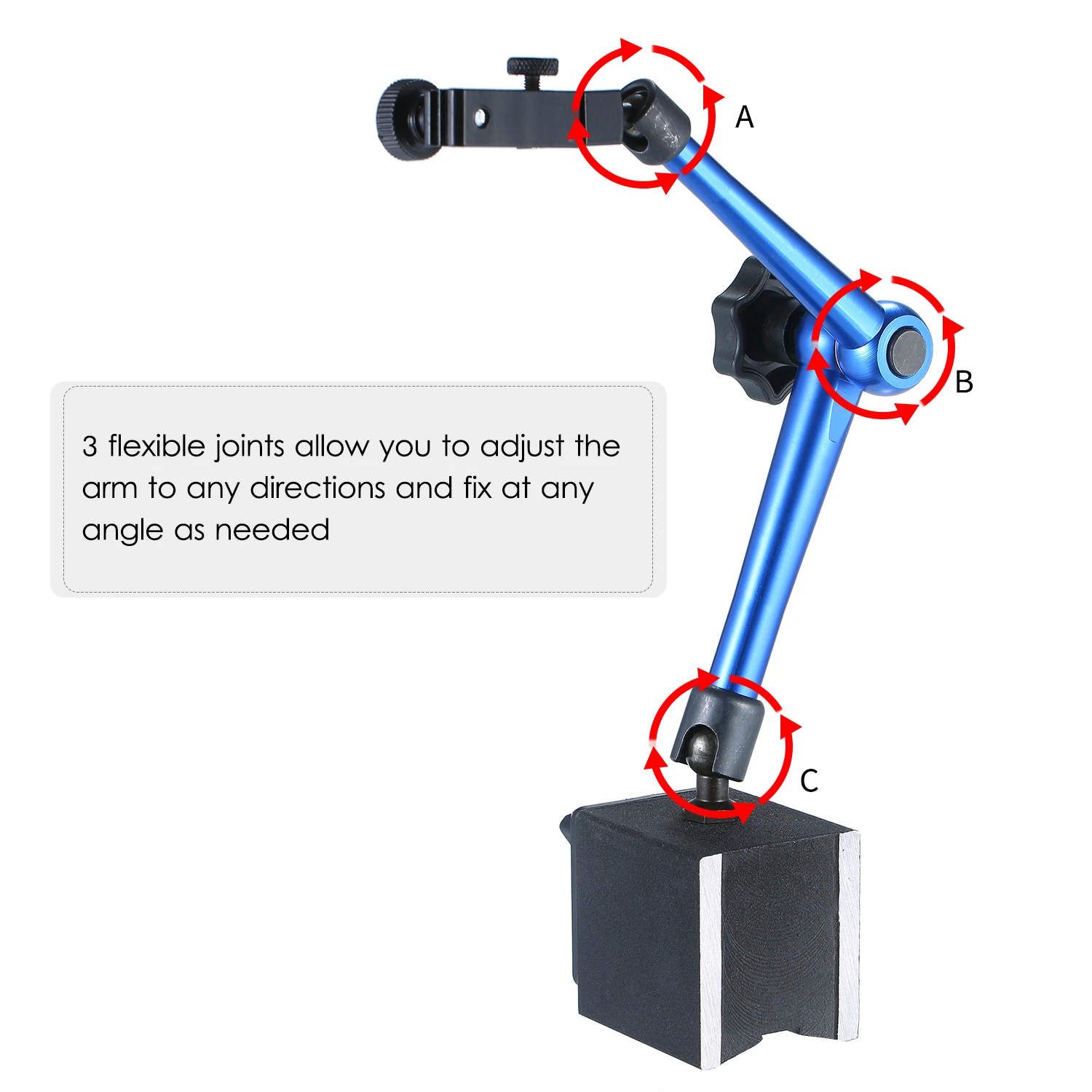 A

B

3 flexible joints allow you to adjust the arm to any directions and fix at any angle as needed

C