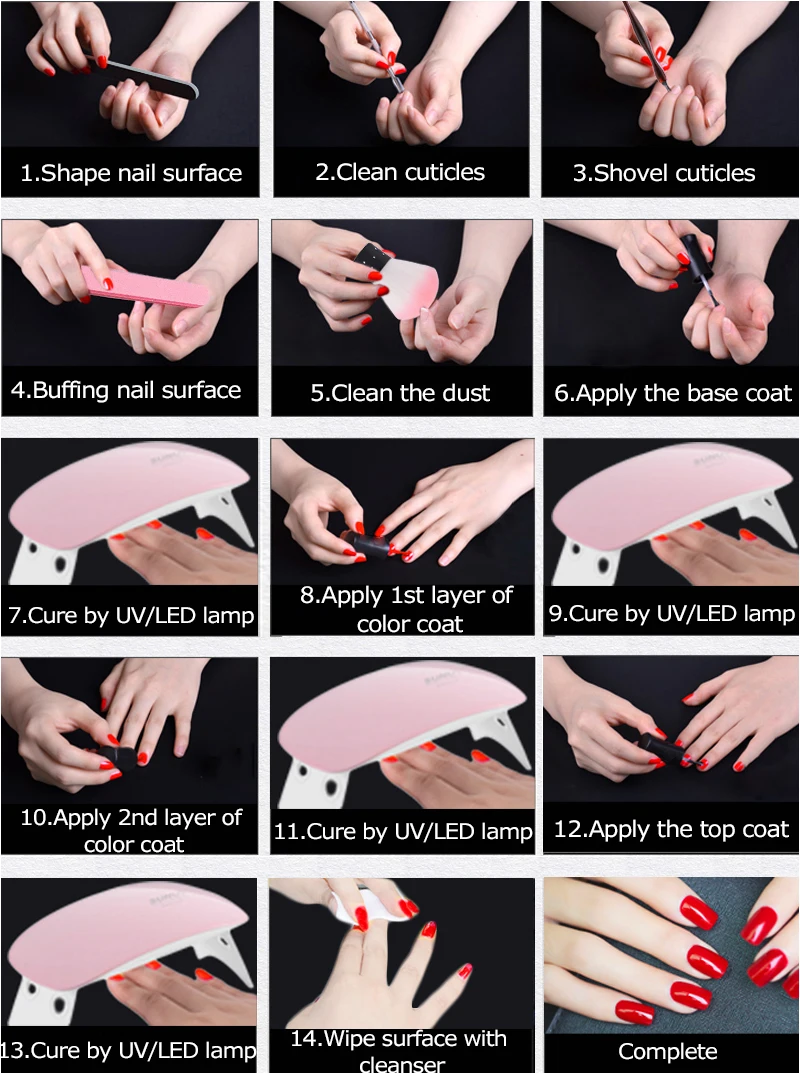 1.Shape nail surface

2.Clean cuticles

3.Shovel cuticles

4.Buffing nail surface

5.Clean the dust

6.Apply the base coat

7.Cure by UV/LED lamp

8.Apply 1st layer of color coat

9.Cure by UV/LED lamp

10.Apply 2nd layer of color coat

11.Cure by UV/LED lamp

12.Apply the top coat

13.Cure by UV/LED lamp

14.Wipe surface with cleanser

Complete