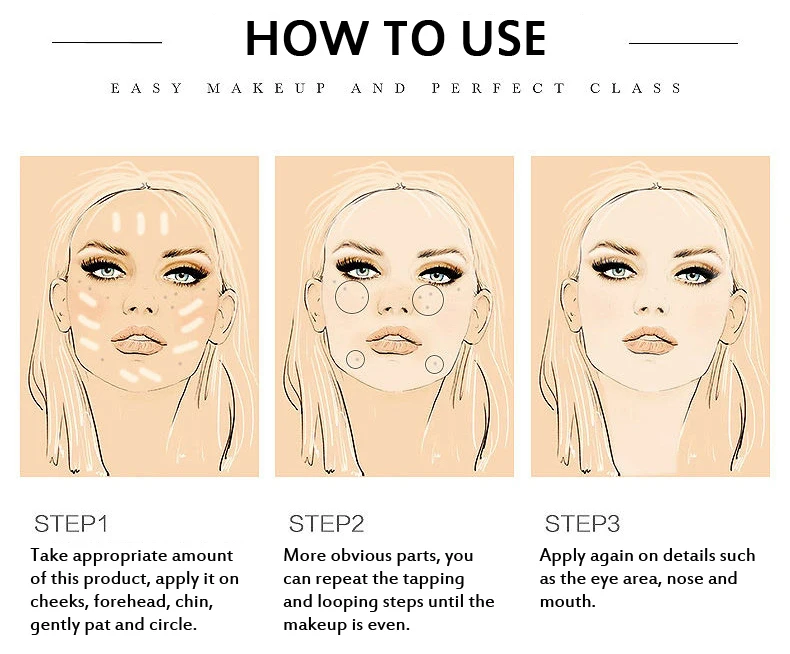 HOW TO USE

EASY MAKEUP AND PERFECT CLASS

STEP1
Take appropriate amount of this product, apply it on cheeks, forehead, chin, gently pat and circle.

STEP2
More obvious parts, you can repeat the tapping and looping steps until the makeup is even.

STEP3
Apply again on details such as the eye area, nose and mouth.