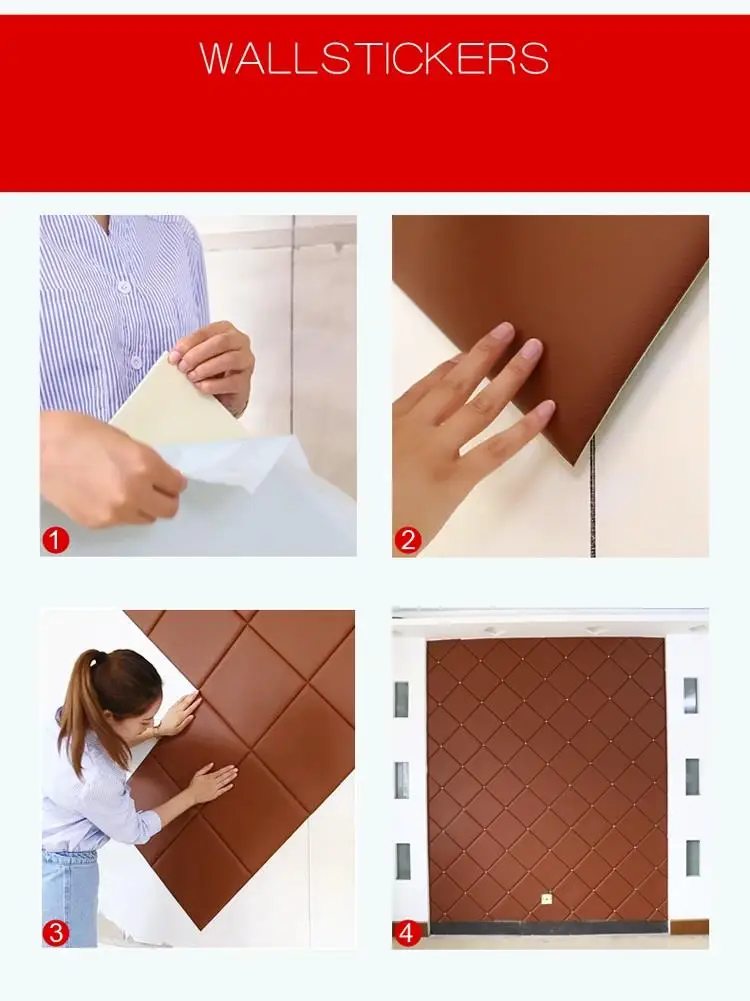 WALLSTICKERS

1

2

3

4