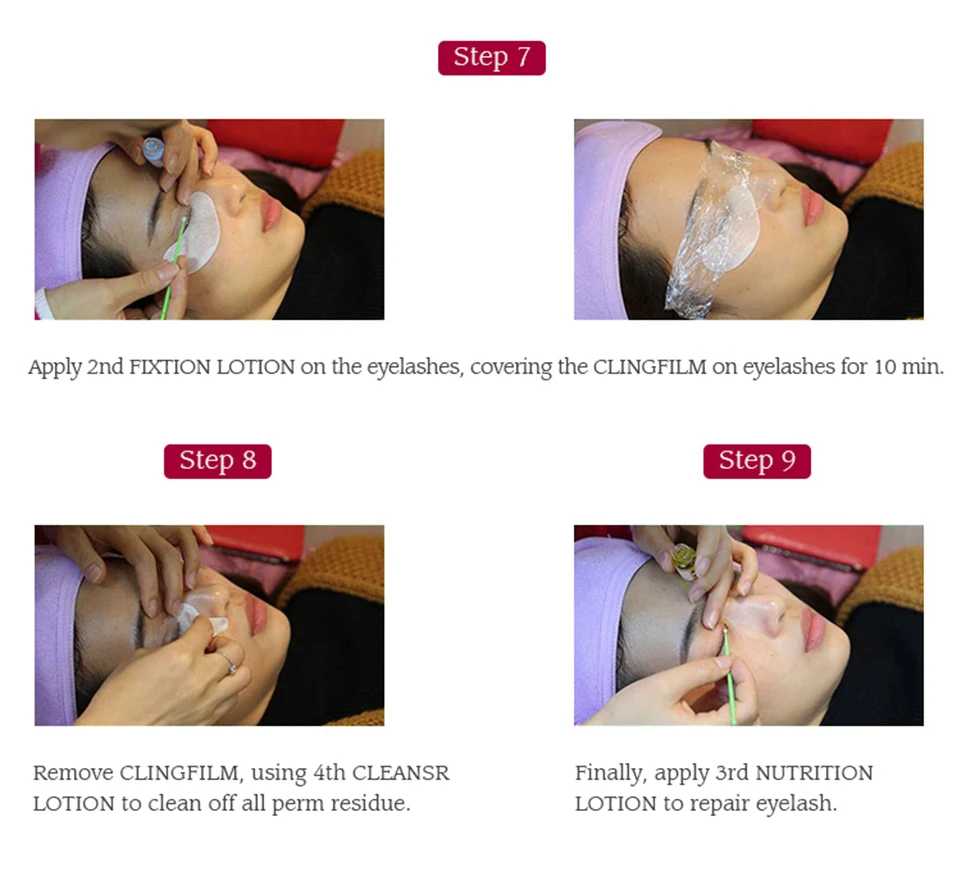 Step 7

Apply 2nd FIXTION LOTION on the eyelashes, covering the CLINGFILM on eyelashes for 10 min.

Step 8

Remove CLINGFILM, using 4th CLEANSR LOTION to clean off all perm residue.

Step 9

Finally, apply 3rd NUTRITION LOTION to repair eyelash.