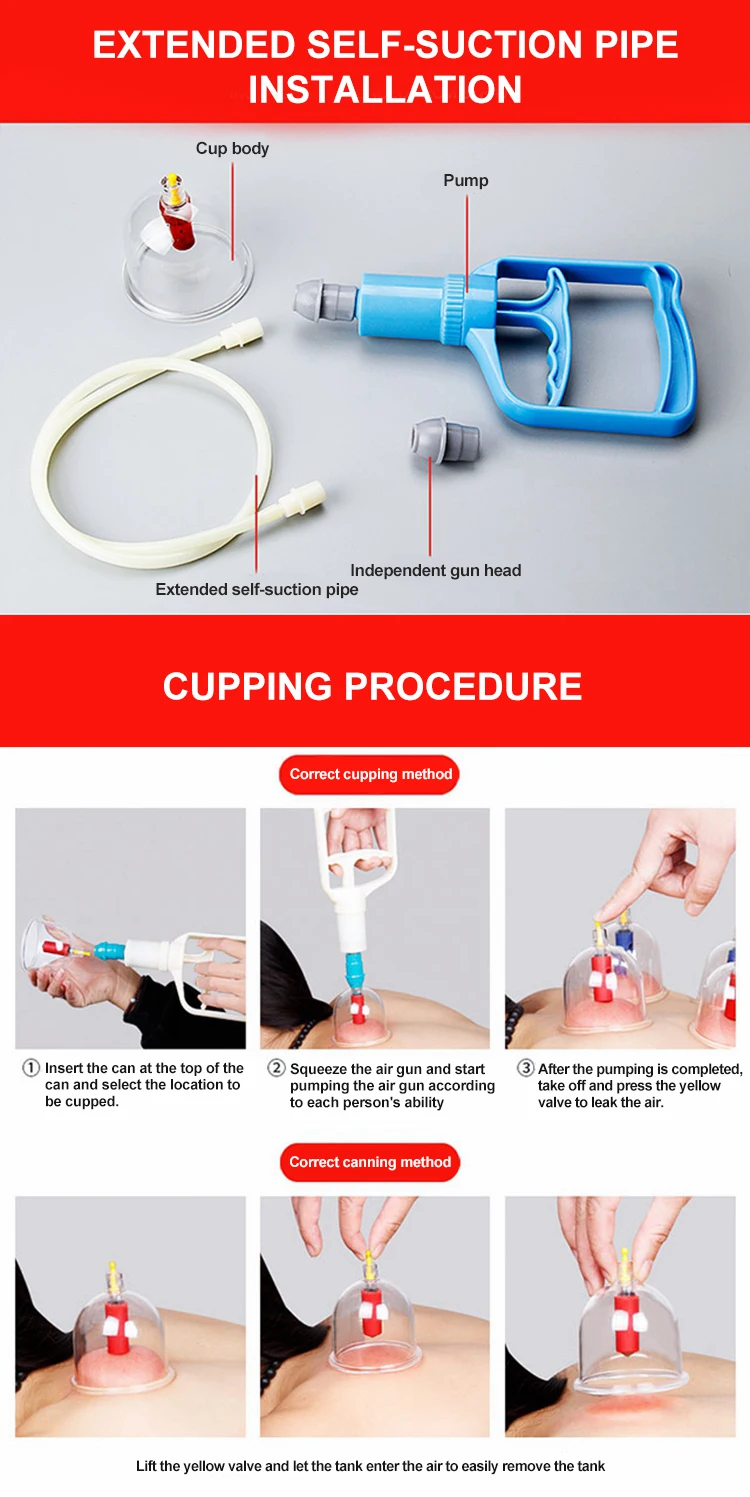 EXTENDED SELF-SUCTION PIPE INSTALLATION

Cup body

Pump

Independent gun head

Extended self-suction pipe

CUPPING PROCEDURE

Correct cupping method

① Insert the can at the top of the can and select the location to be cupped.

② Squeeze the air gun and start pumping the air gun according to each person's ability

③ After the pumping is completed, take off and press the yellow valve to leak the air.

Correct canning method

Lift the yellow valve and let the tank enter the air to easily remove the tank