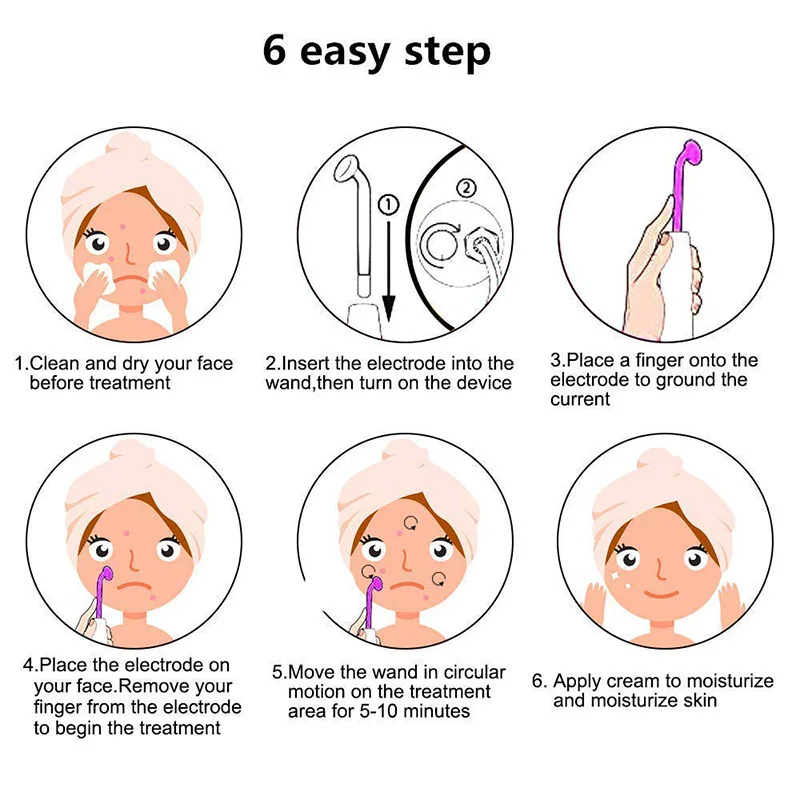 6 easy step

①

②

1.Clean and dry your face before treatment

2.Insert the electrode into the wand,then turn on the device

3.Place a finger onto the electrode to ground the current

4.Place the electrode on your face.Remove your finger from the electrode to begin the treatment

5.Move the wand in circular motion on the treatment area for 5-10 minutes

6. Apply cream to moisturize and moisturize skin