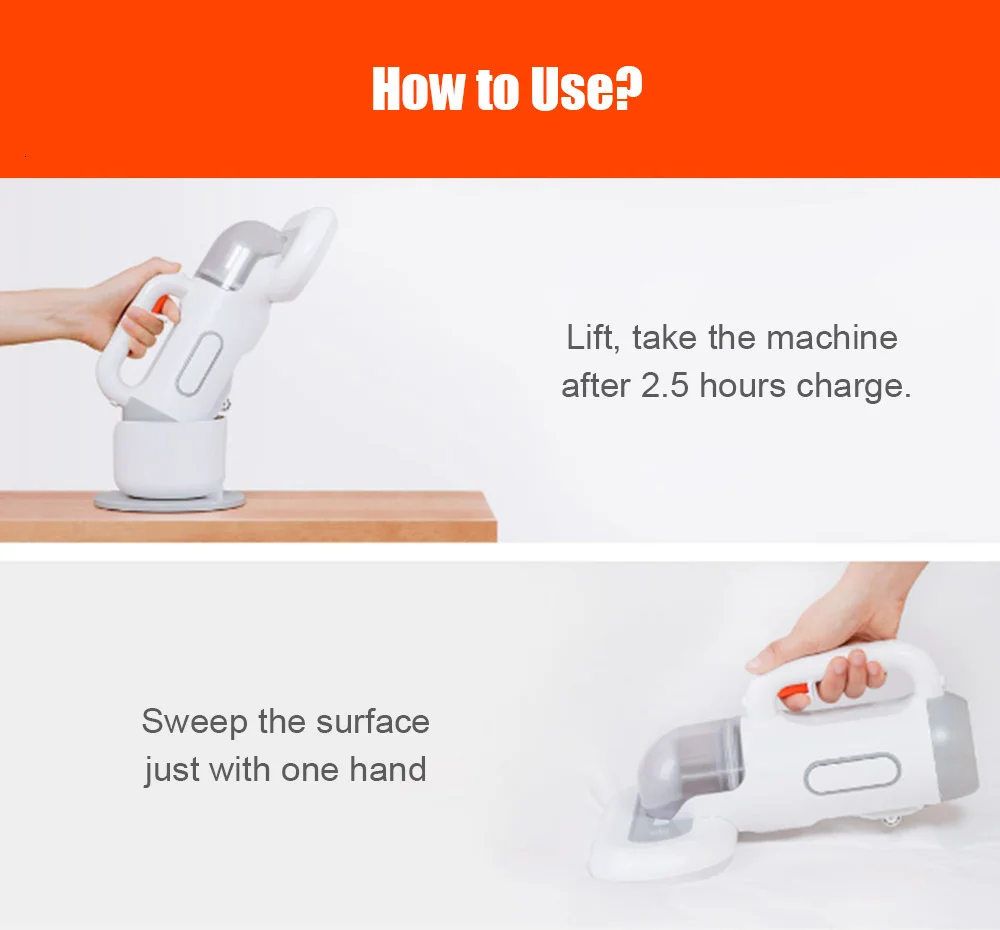 How to Use?

Lift, take the machine after 2.5 hours charge.

Sweep the surface just with one hand