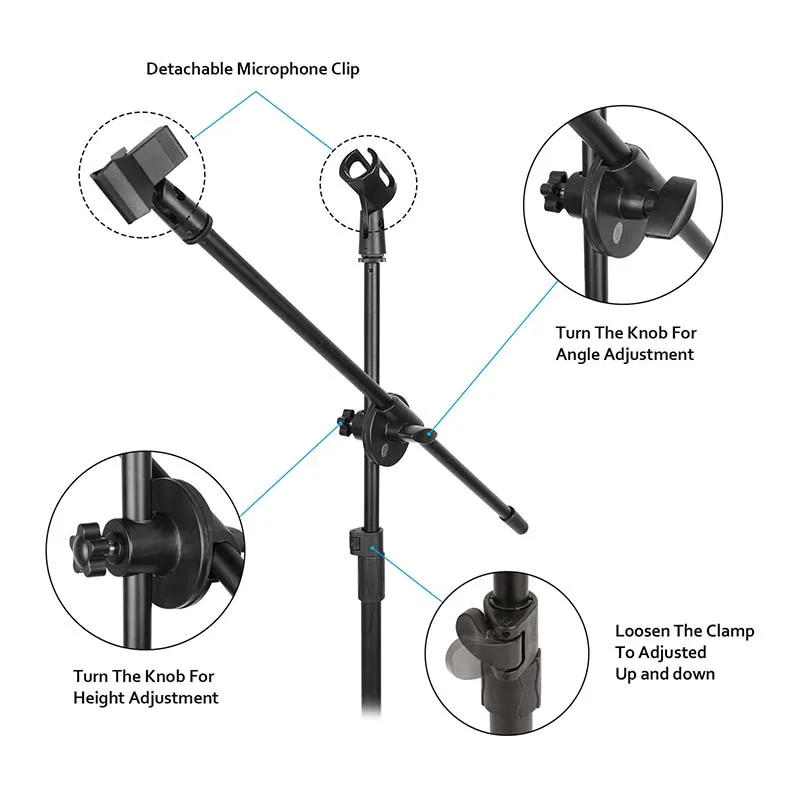 Detachable Microphone Clip

Turn The Knob For Angle Adjustment

Turn The Knob For Height Adjustment

Loosen The Clamp To Adjusted Up and down