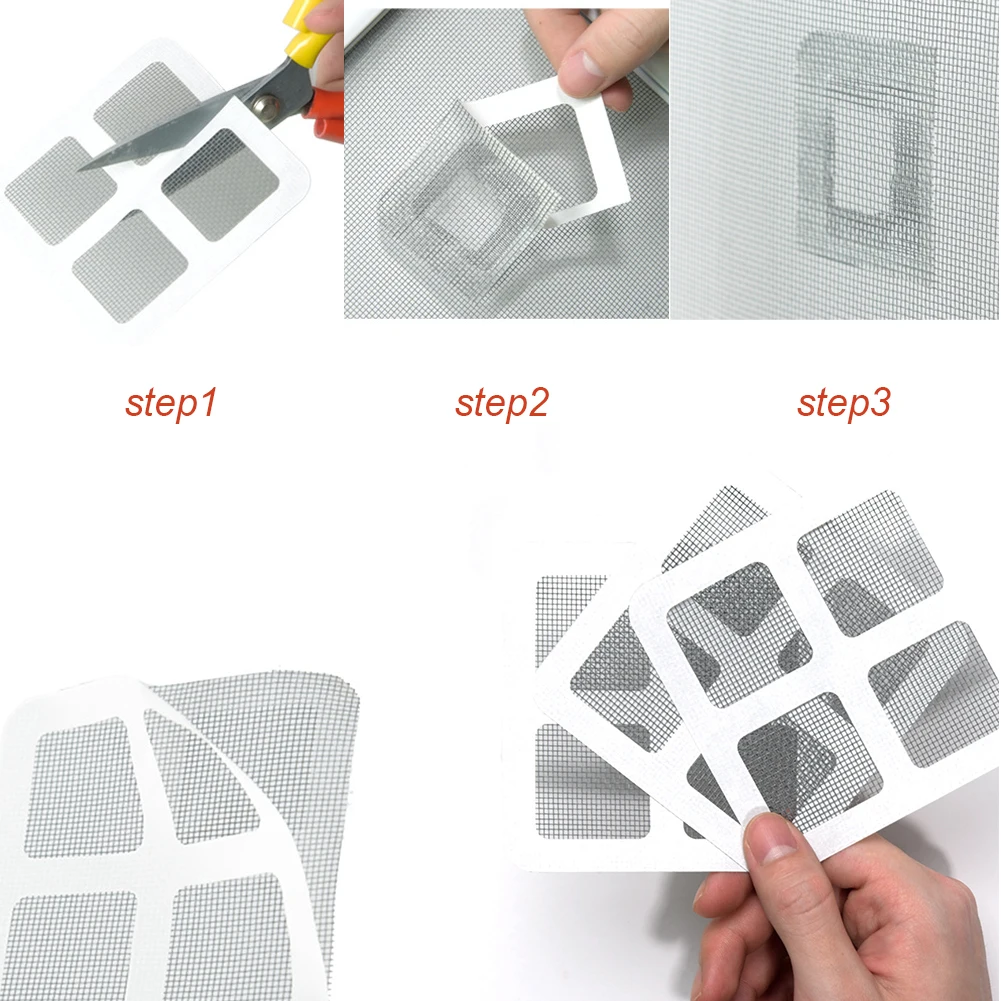 step1

step2

step3