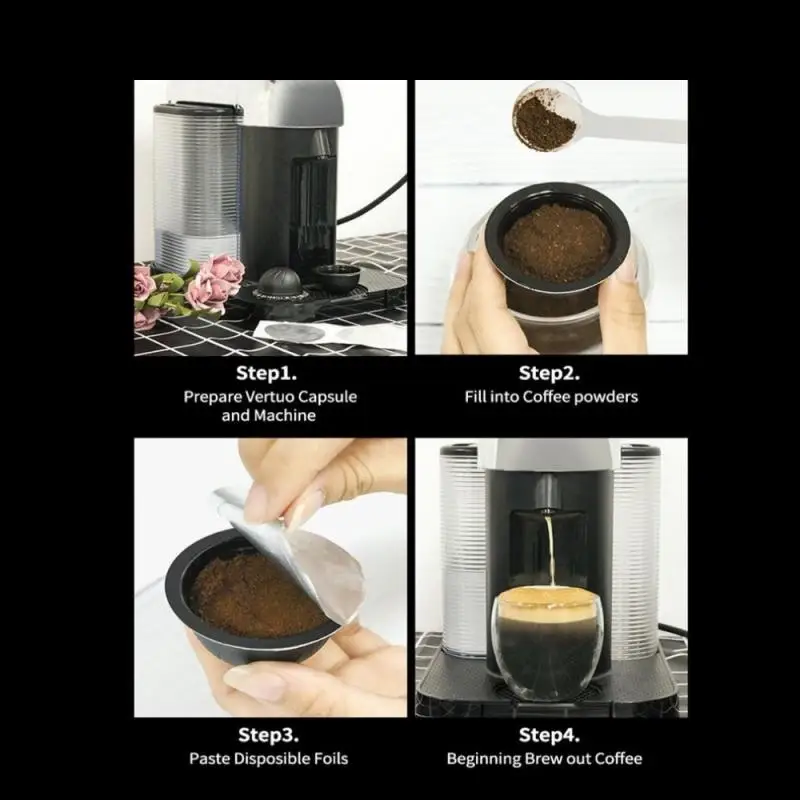 Step1.
Prepare Vertuo Capsule and Machine

Step2.
Fill into Coffee powders

Step3.
Paste Disposible Foils

Step4.
Beginning Brew out Coffee